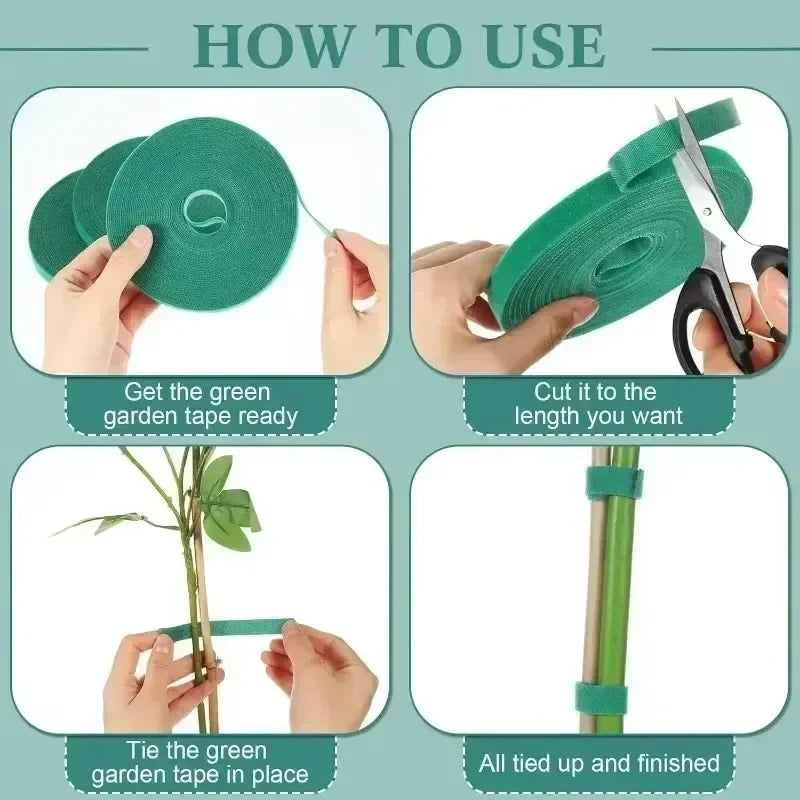 HOW TO USE

Get the green garden tape ready

Cut it to the length you want

Tie the green garden tape in place

All tied up and finished