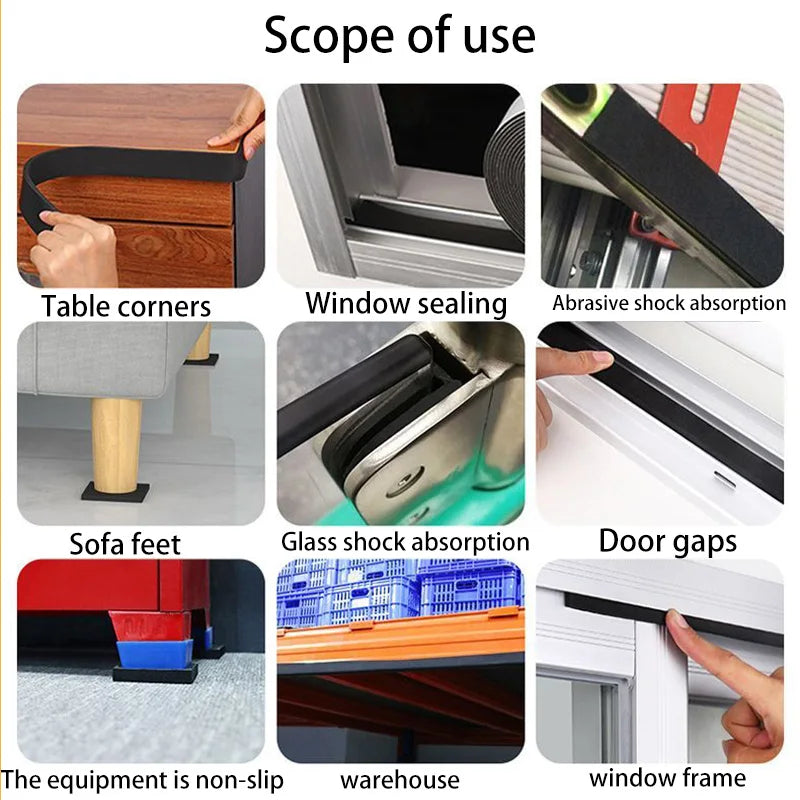 Scope of use

Table corners

Window sealing

Abrasive shock absorption

Sofa feet

Glass shock absorption

Door gaps

The equipment is non-slip

warehouse

window frame