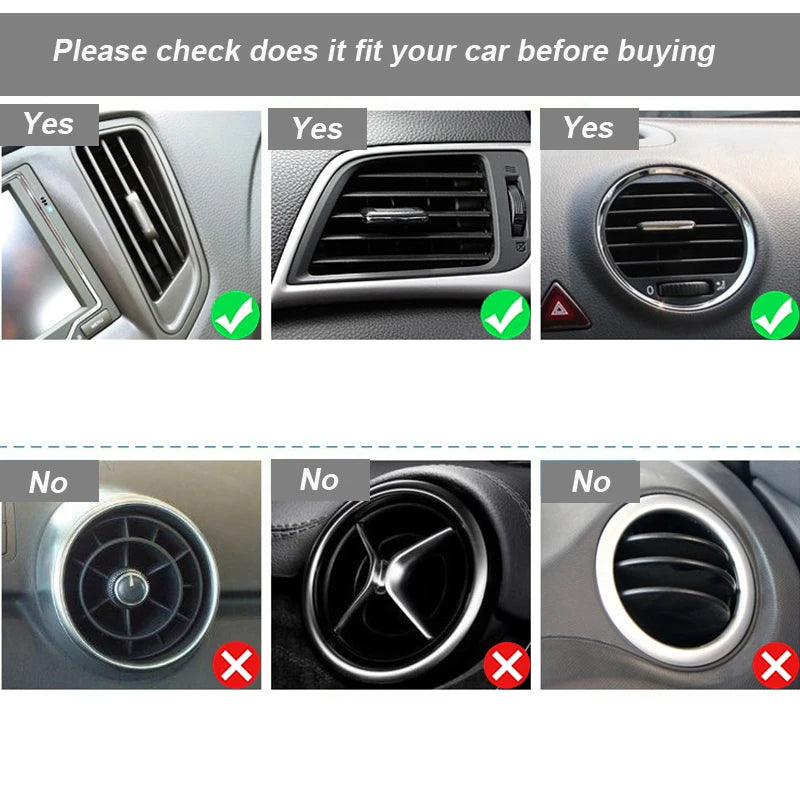 Please check does it fit your car before buying

Yes

Yes

Yes

No

No

No