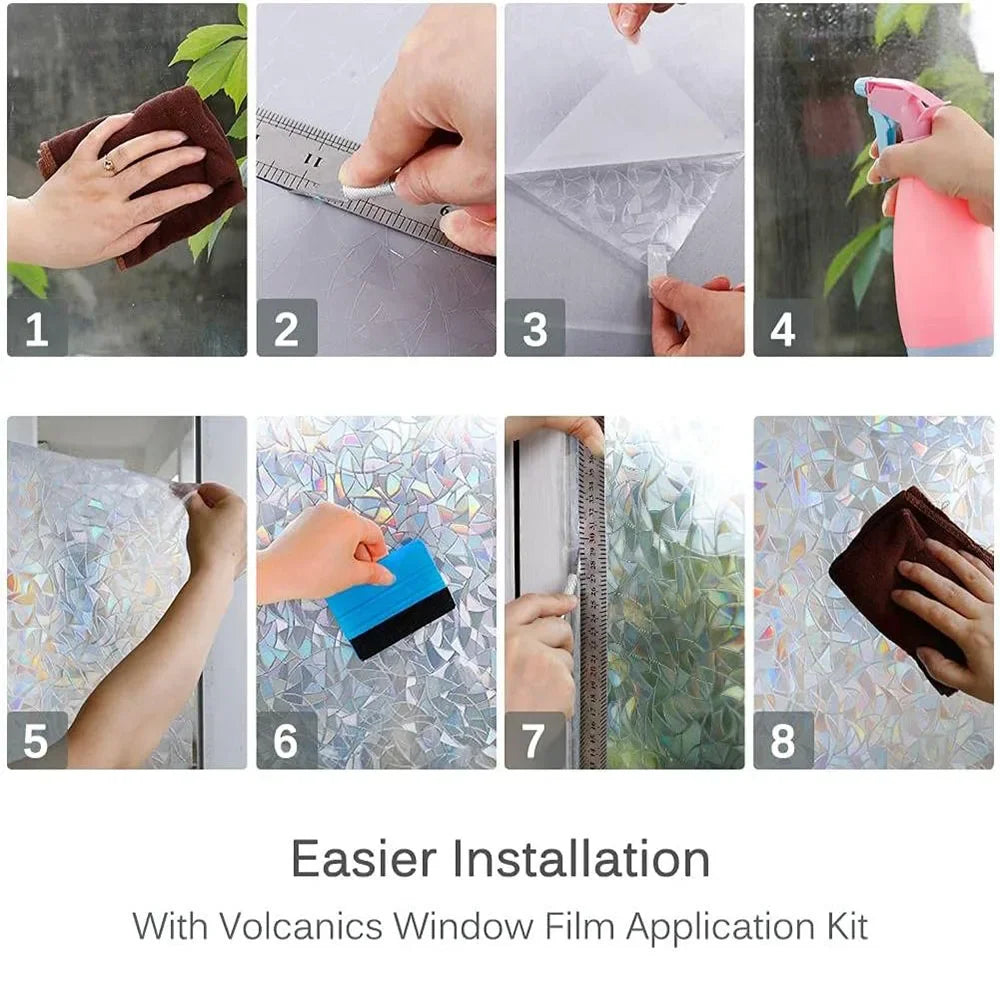 1

2

3

4

5

6

7

8

Easier Installation
With Volcanics Window Film Application Kit