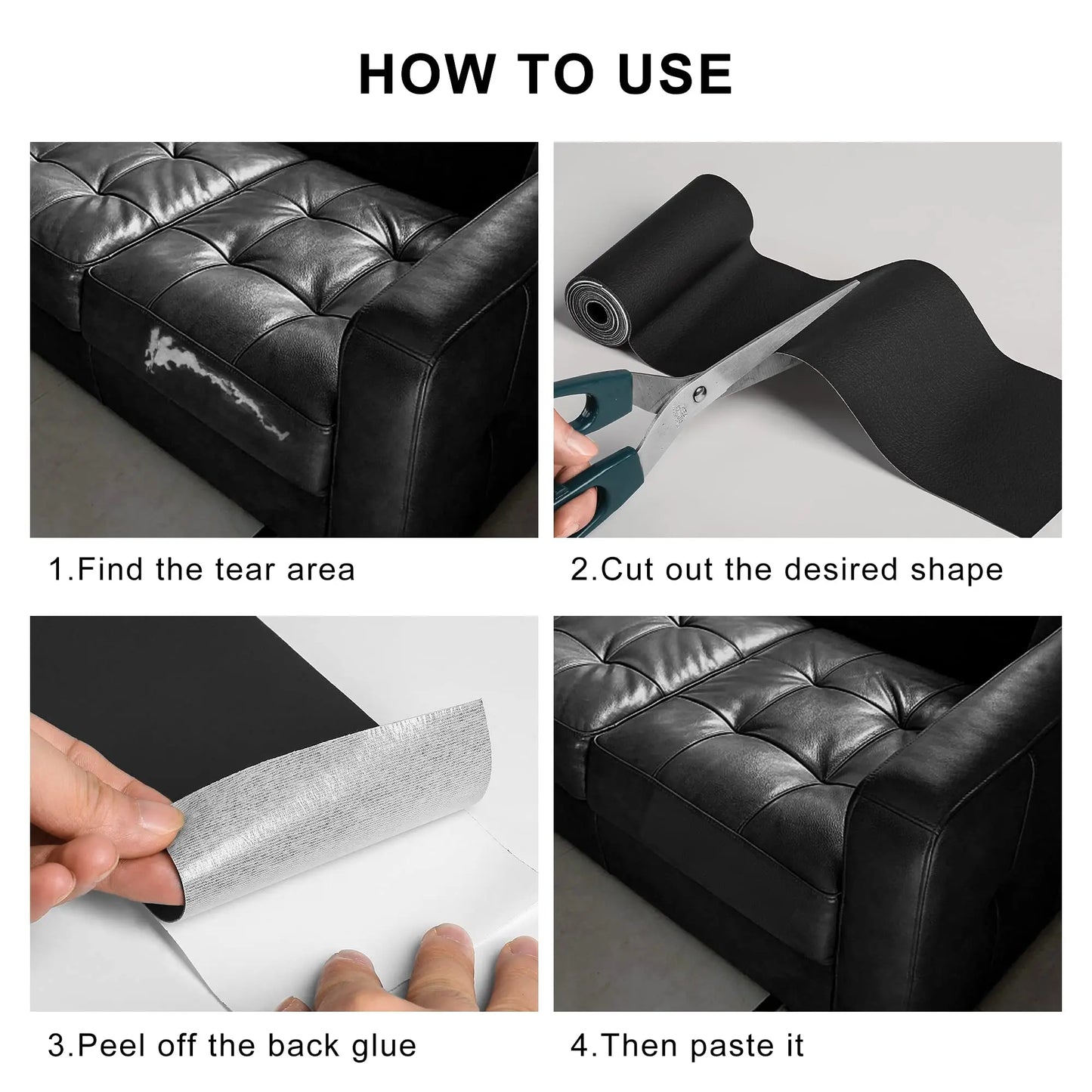 HOW TO USE

1.Find the tear area

2.Cut out the desired shape

3.Peel off the back glue

4.Then paste it