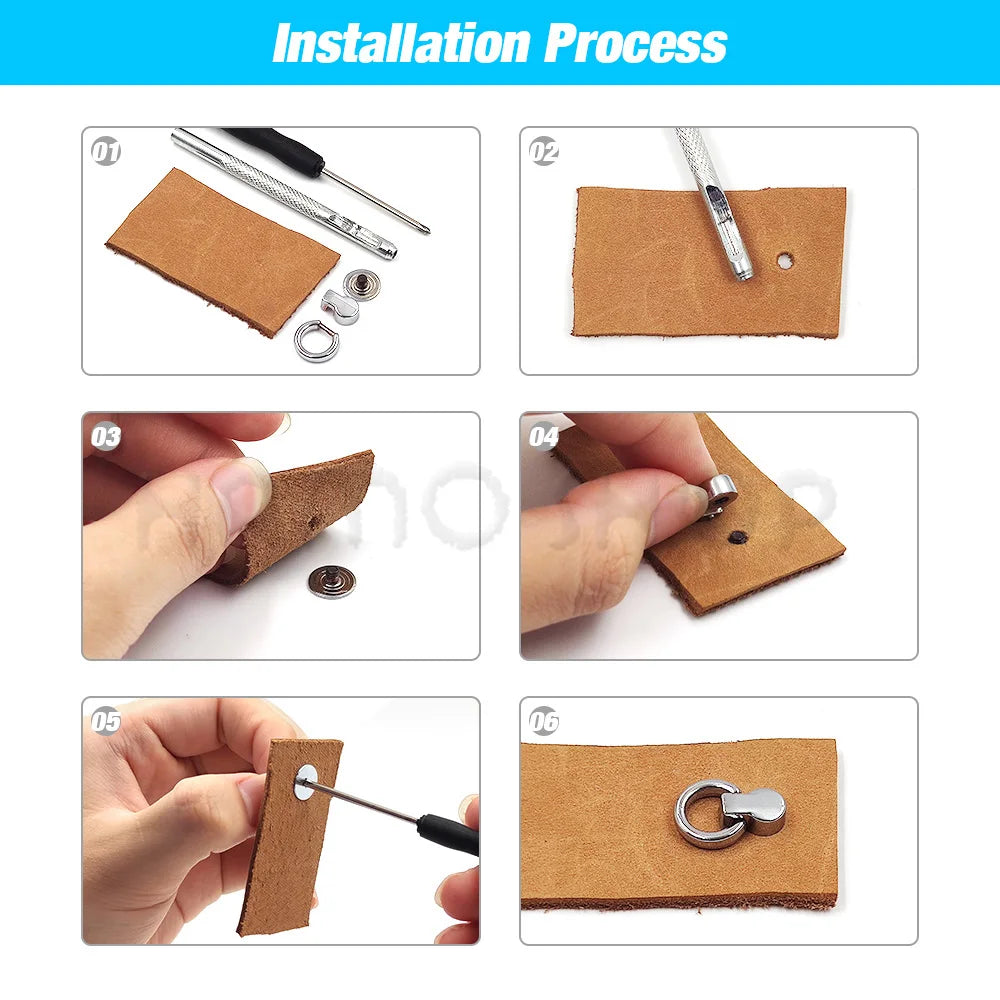 Installation Process

01

02

03

04

05

06