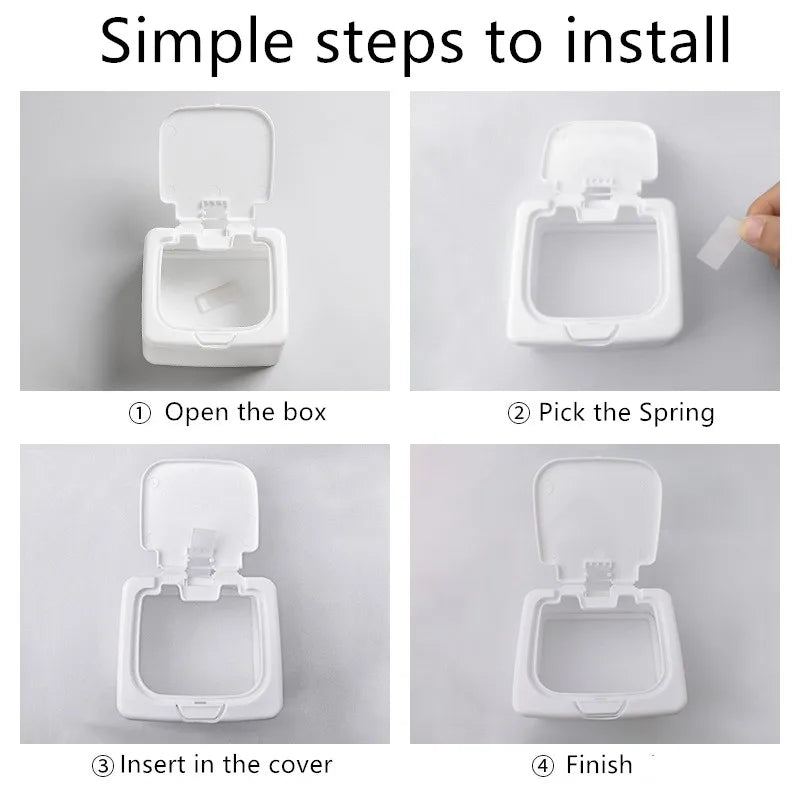 Simple steps to install

① Open the box

② Pick the Spring

③ Insert in the cover

④ Finish