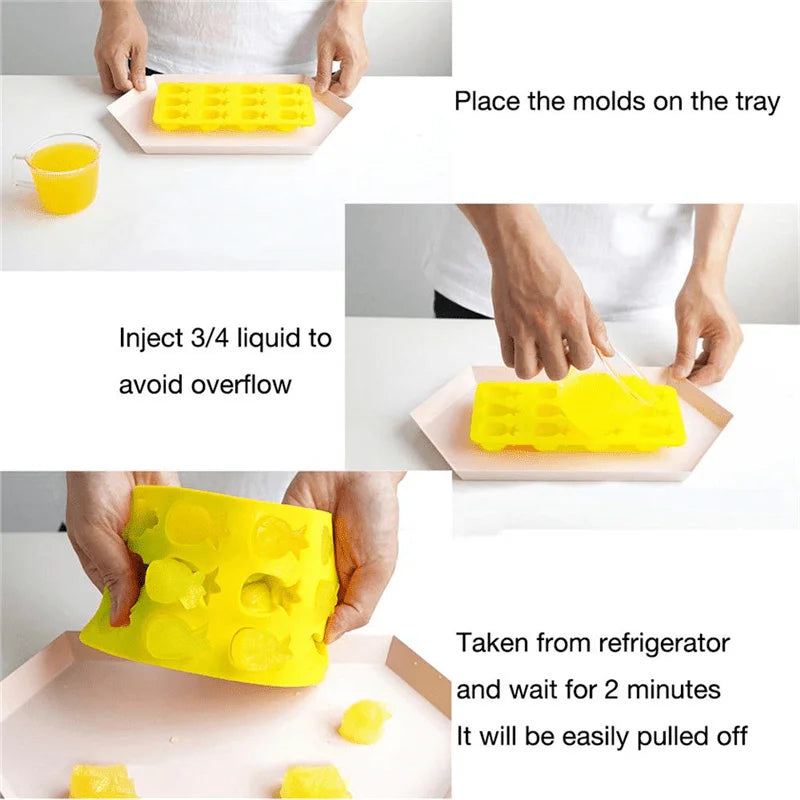 Place the molds on the tray

Inject 3/4 liquid to avoid overflow

Taken from refrigerator and wait for 2 minutes It will be easily pulled off