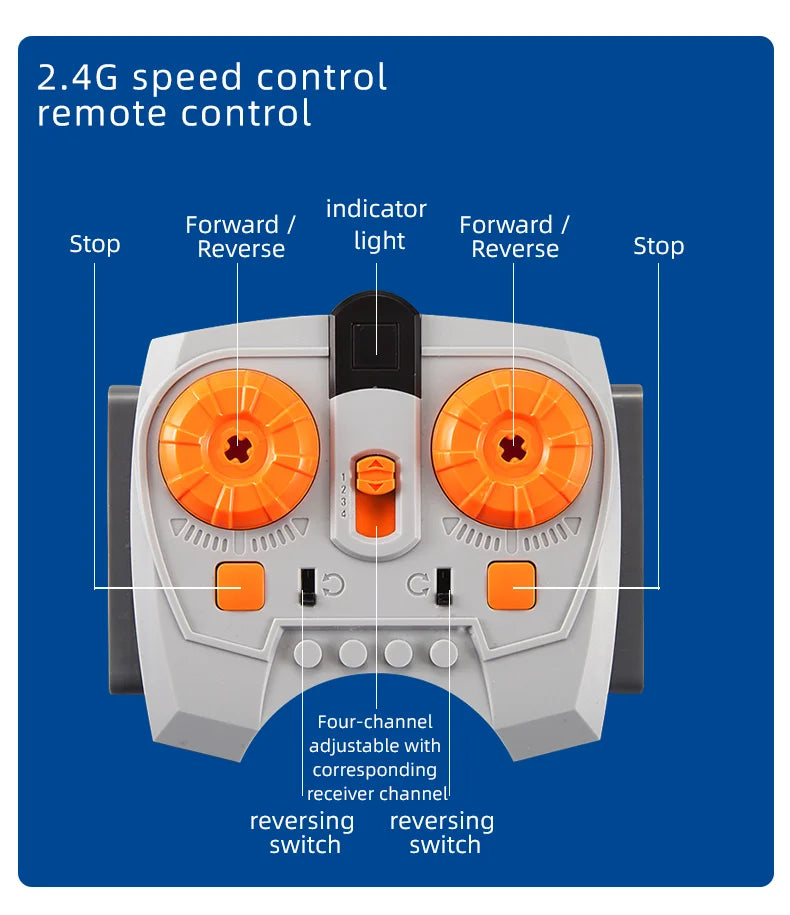 2.4G speed control remote control

Stop

Forward / Reverse

indicator light

Forward / Reverse

Stop

1 2 3 4

Four-channel adjustable with corresponding receiver channel

reversing switch

reversing switch