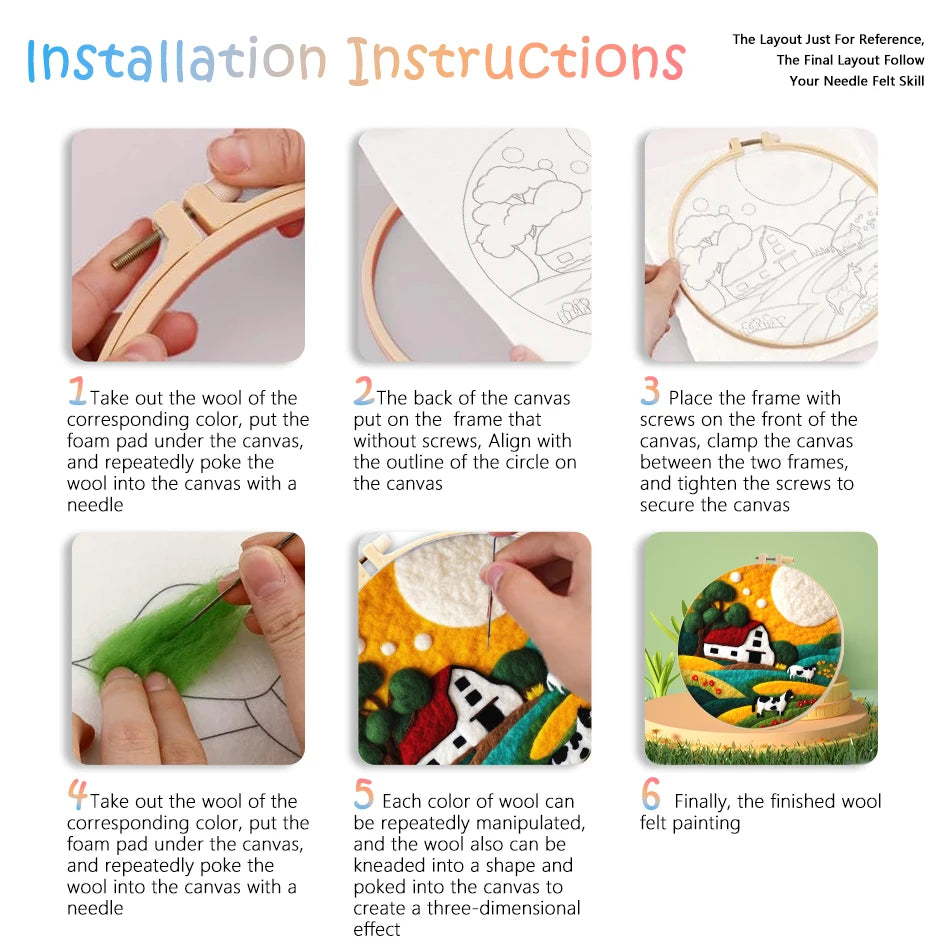 Installation Instructions

The Layout Just For Reference,
The Final Layout Follow
Your Needle Felt Skill

1 Take out the wool of the corresponding color, put the foam pad under the canvas, and repeatedly poke the wool into the canvas with a needle

2 The back of the canvas put on the frame that without screws, Align with the outline of the circle on the canvas

3 Place the frame with screws on the front of the canvas, clamp the canvas between the two frames, and tighten the screws to secure the canvas

4 Take out the wool of the corresponding color, put the foam pad under the canvas, and repeatedly poke the wool into the canvas with a needle

5 Each color of wool can be repeatedly manipulated, and the wool also can be kneaded into a shape and poked into the canvas to create a three-dimensional effect

6 Finally, the finished wool felt painting