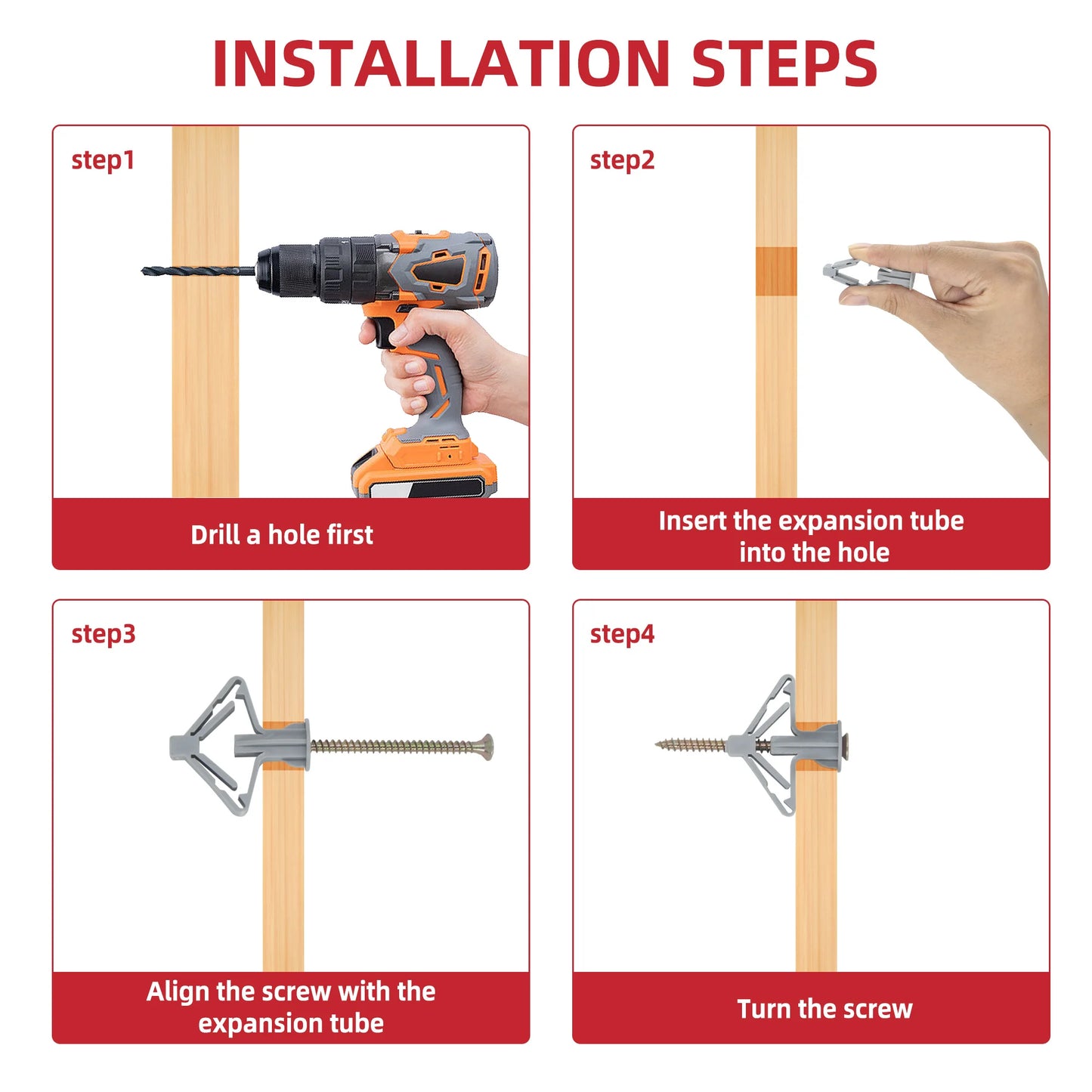 INSTALLATION STEPS

step1

Drill a hole first

step2

Insert the expansion tube into the hole

step3

Align the screw with the expansion tube

step4

Turn the screw