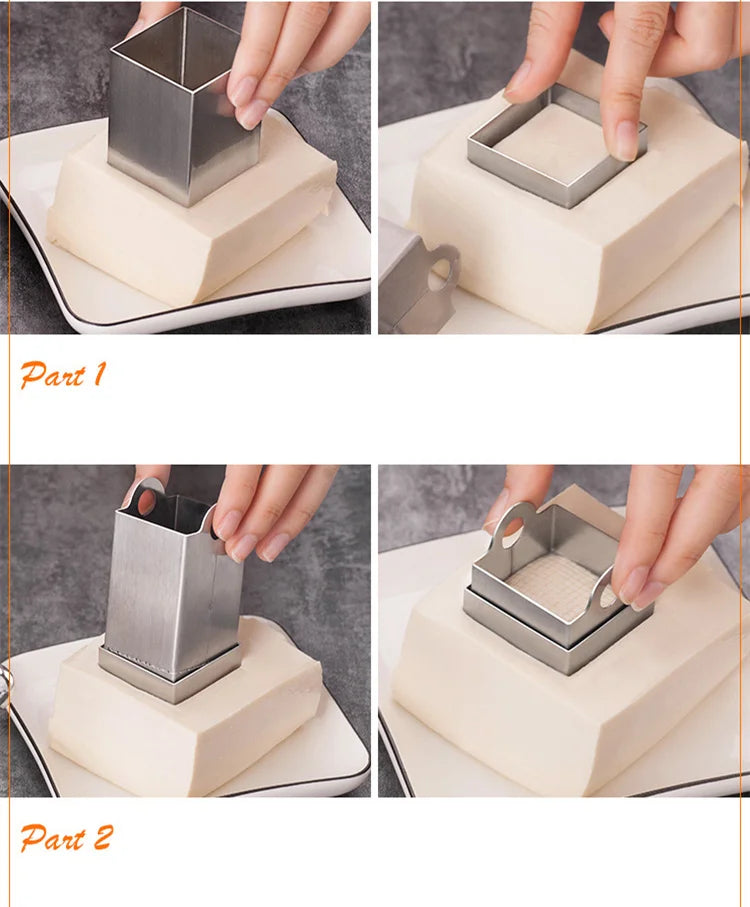 Part 1

Part 2