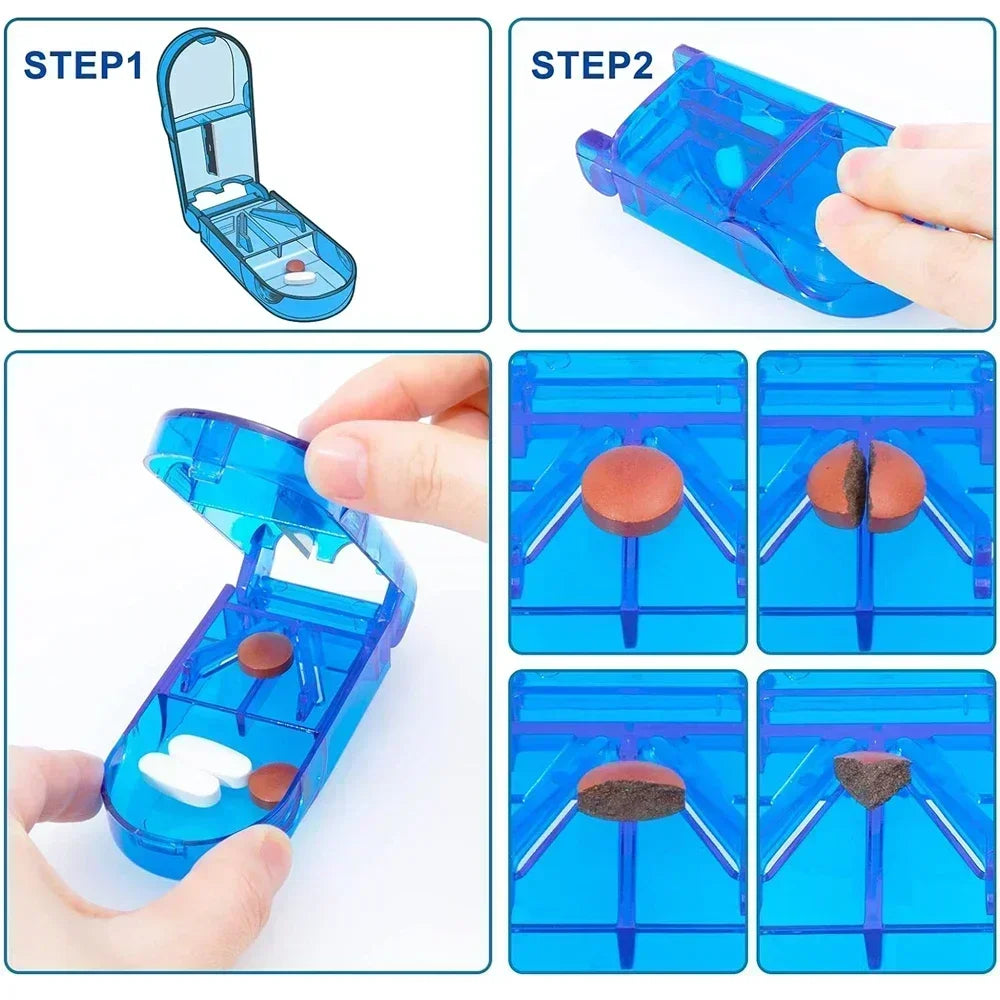 STEP1

STEP2