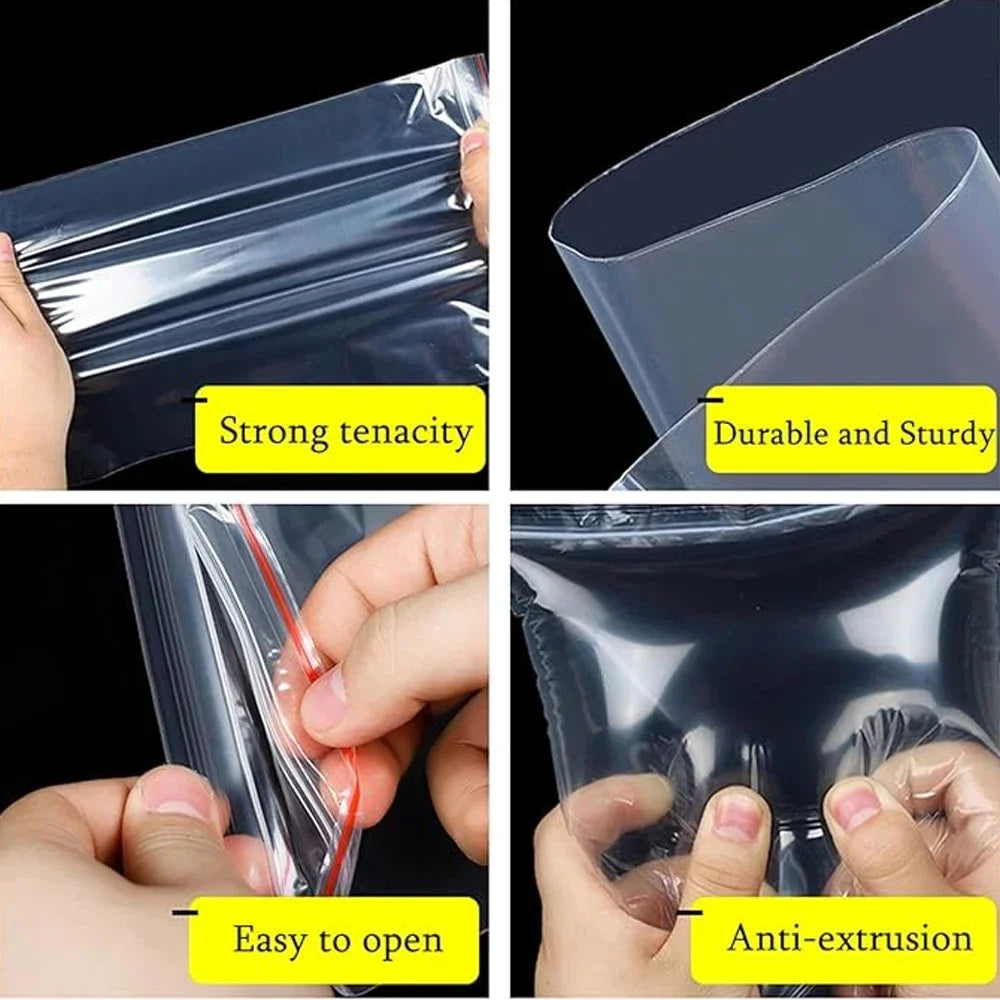 Strong tenacity

Durable and Sturdy

Easy to open

Anti-extrusion