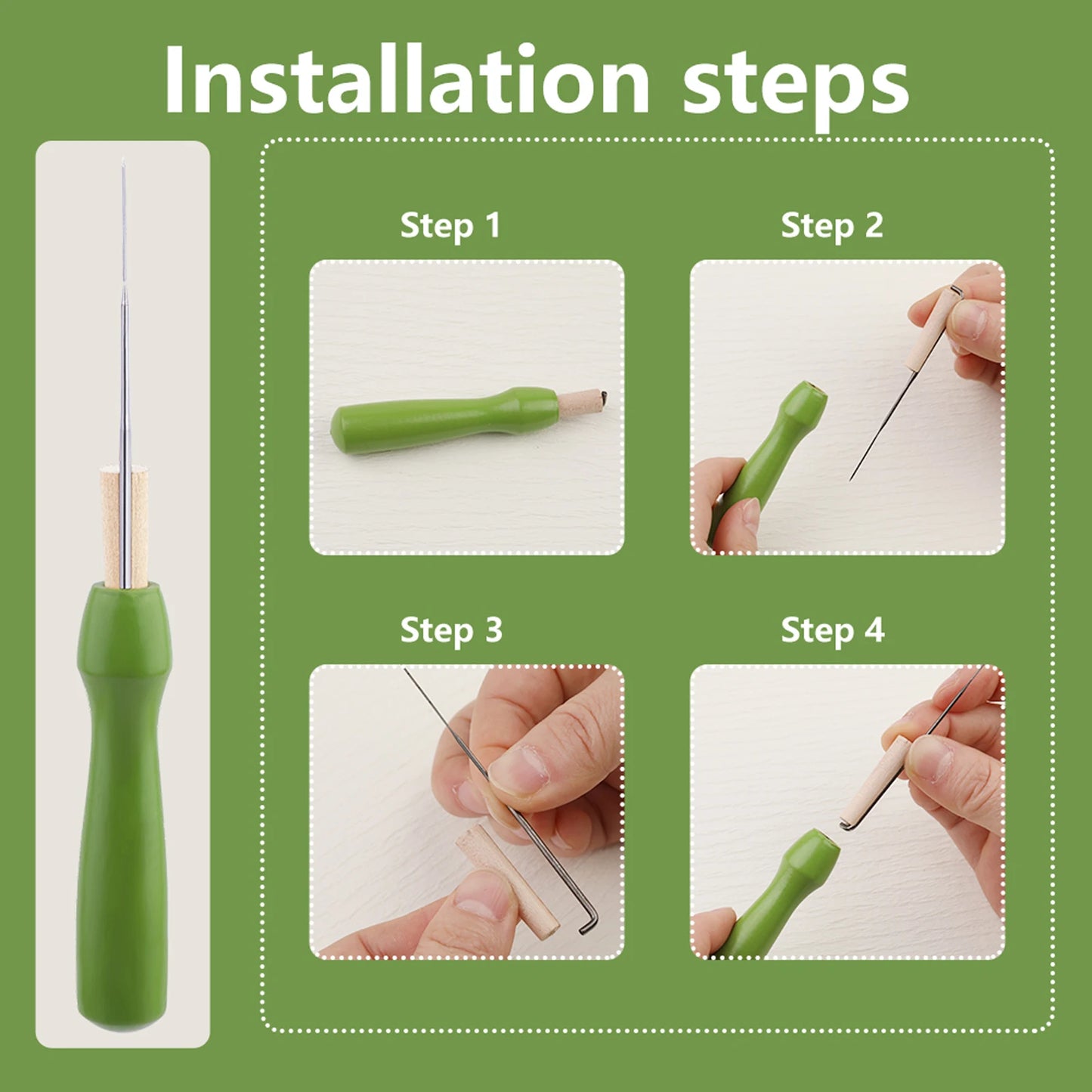 Installation steps

Step 1

Step 2

Step 3

Step 4