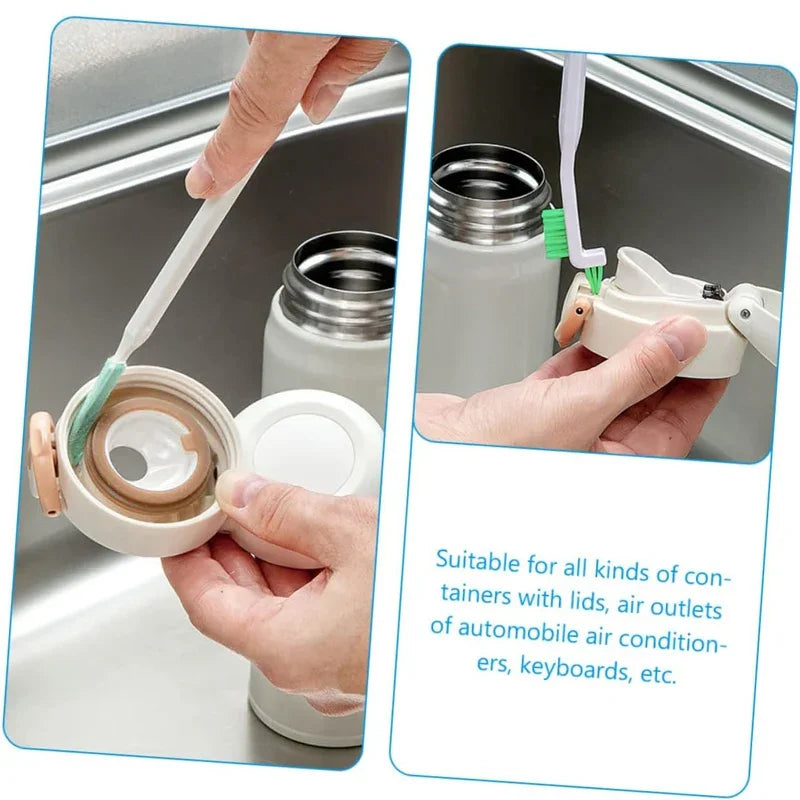 Suitable for all kinds of containers with lids, air outlets of automobile air conditioners, keyboards, etc.