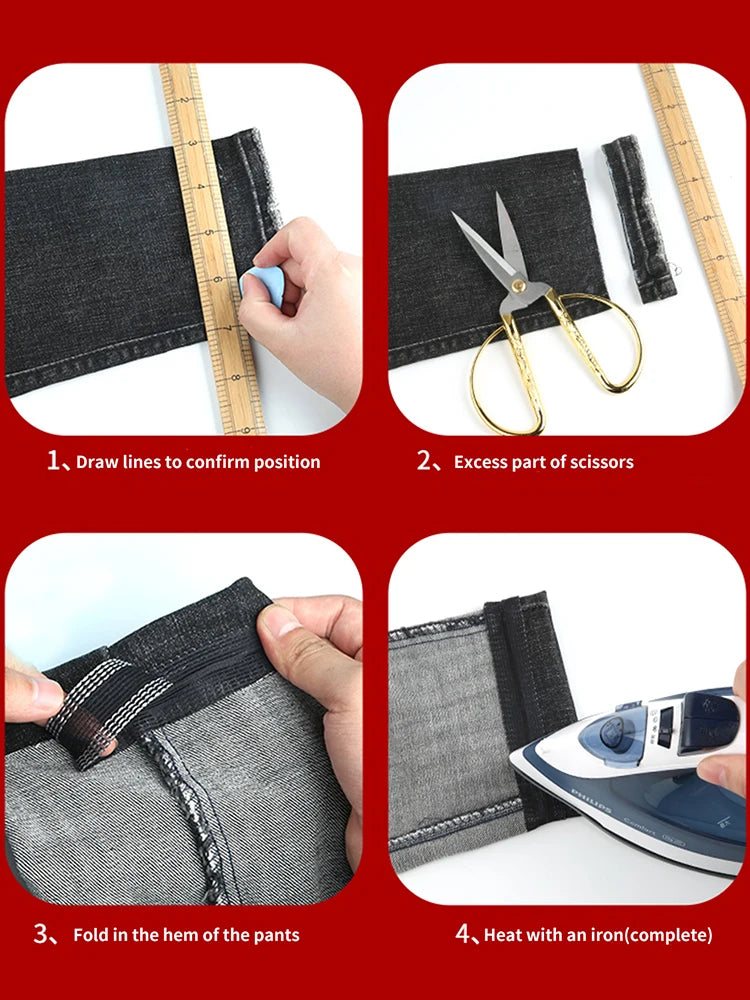 1、Draw lines to confirm position

2、Excess part of scissors

3、Fold in the hem of the pants

4、Heat with an iron(complete)

PHILIPS