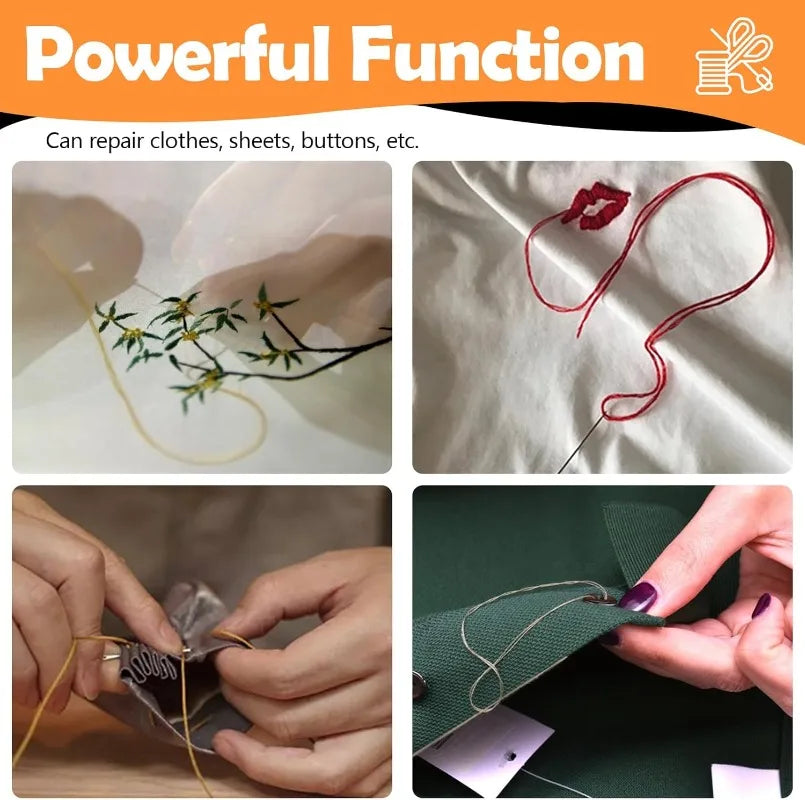 Powerful Function

Can repair clothes, sheets, buttons, etc.