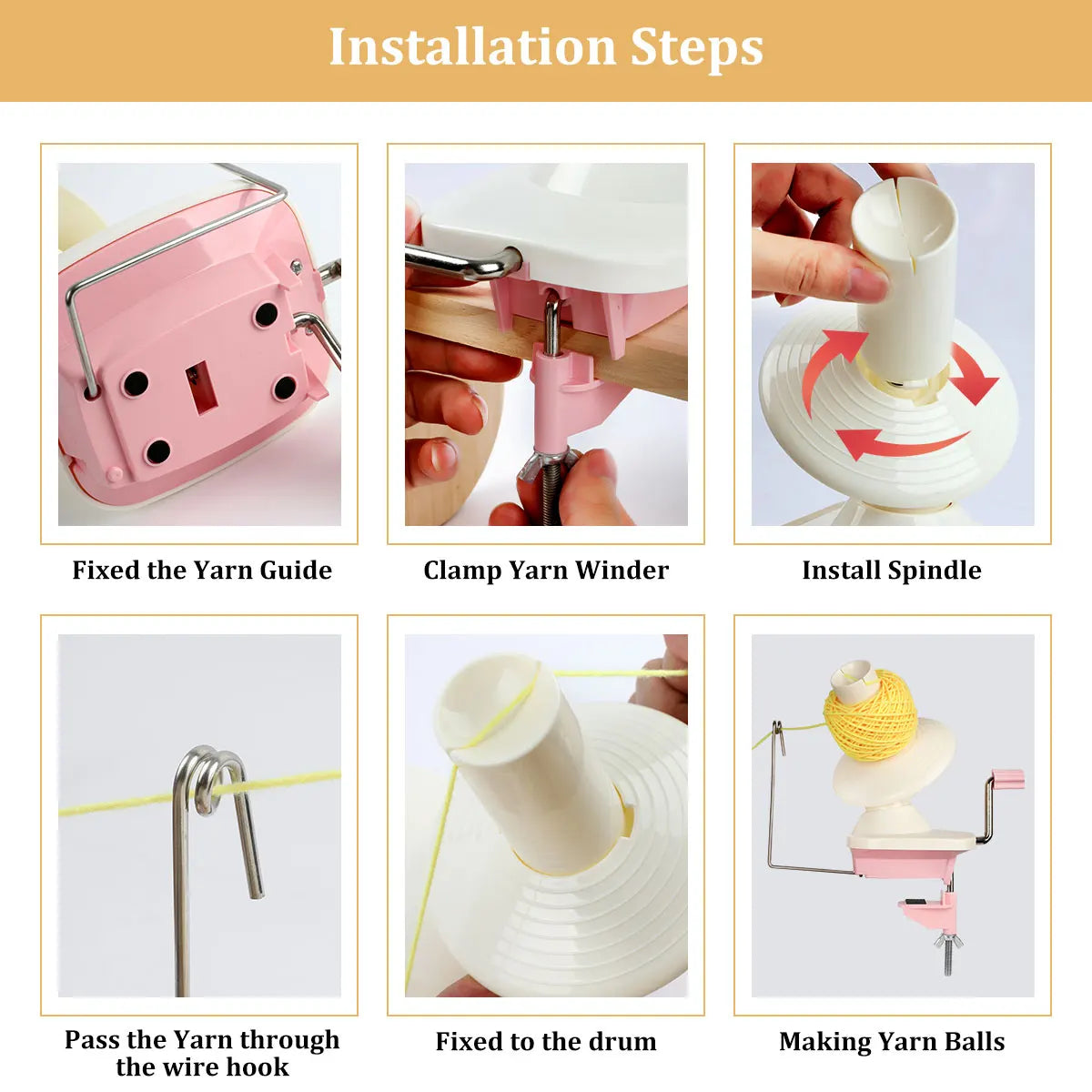 Installation Steps

Fixed the Yarn Guide

Clamp Yarn Winder

Install Spindle

Pass the Yarn through the wire hook

Fixed to the drum

Making Yarn Balls