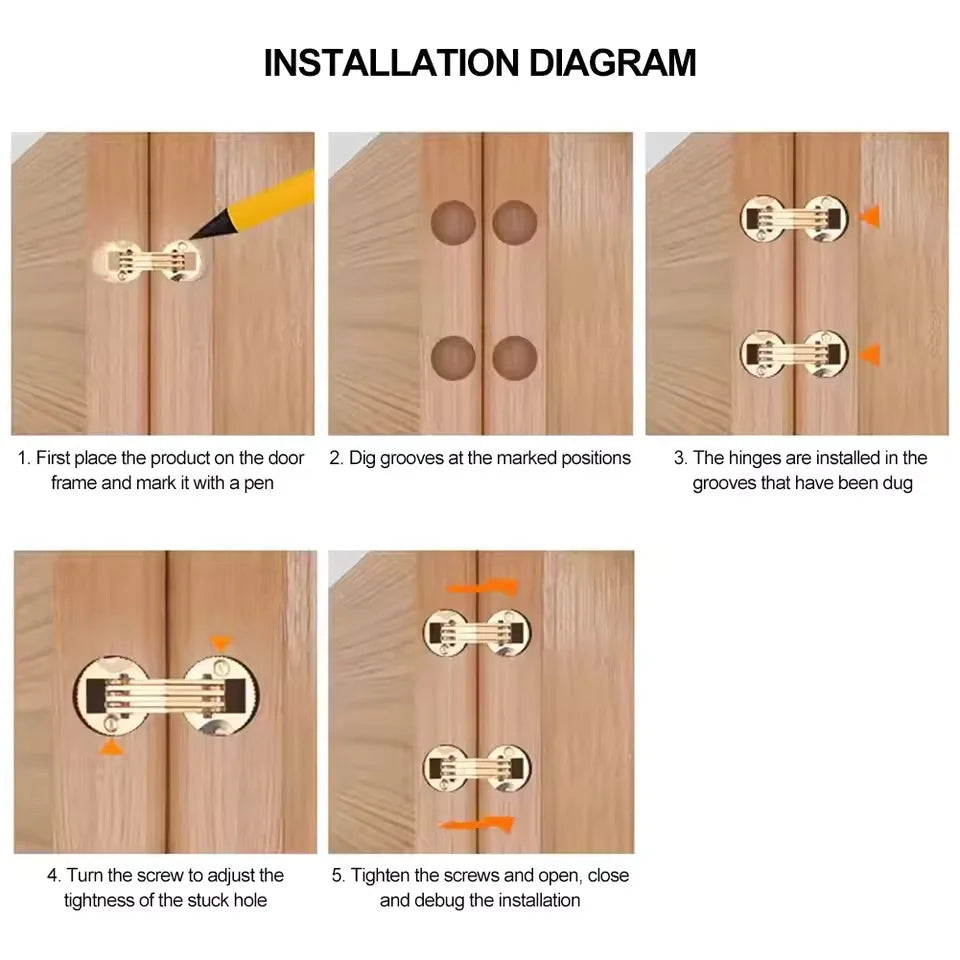 INSTALLATION DIAGRAM

1. First place the product on the door frame and mark it with a pen

2. Dig grooves at the marked positions

3. The hinges are installed in the grooves that have been dug

4. Turn the screw to adjust the tightness of the stuck hole

5. Tighten the screws and open, close and debug the installation