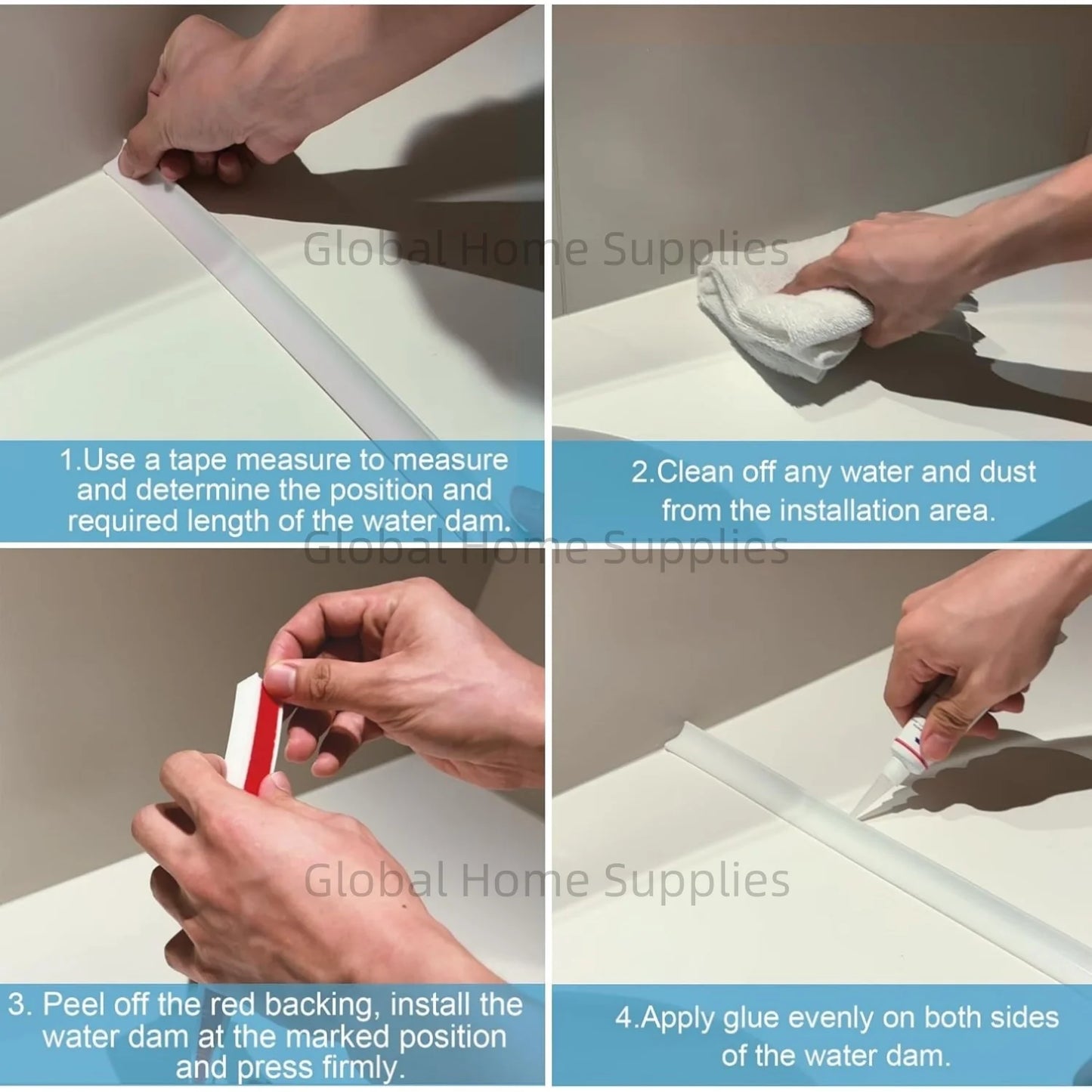 Global Home Supplies

1.Use a tape measure to measure and determine the position and required length of the water dam.

2.Clean off any water and dust from the installation area.

Global Home Supplies

Global Home Supplies

3. Peel off the red backing, install the water dam at the marked position and press firmly.

4.Apply glue evenly on both sides of the water dam.