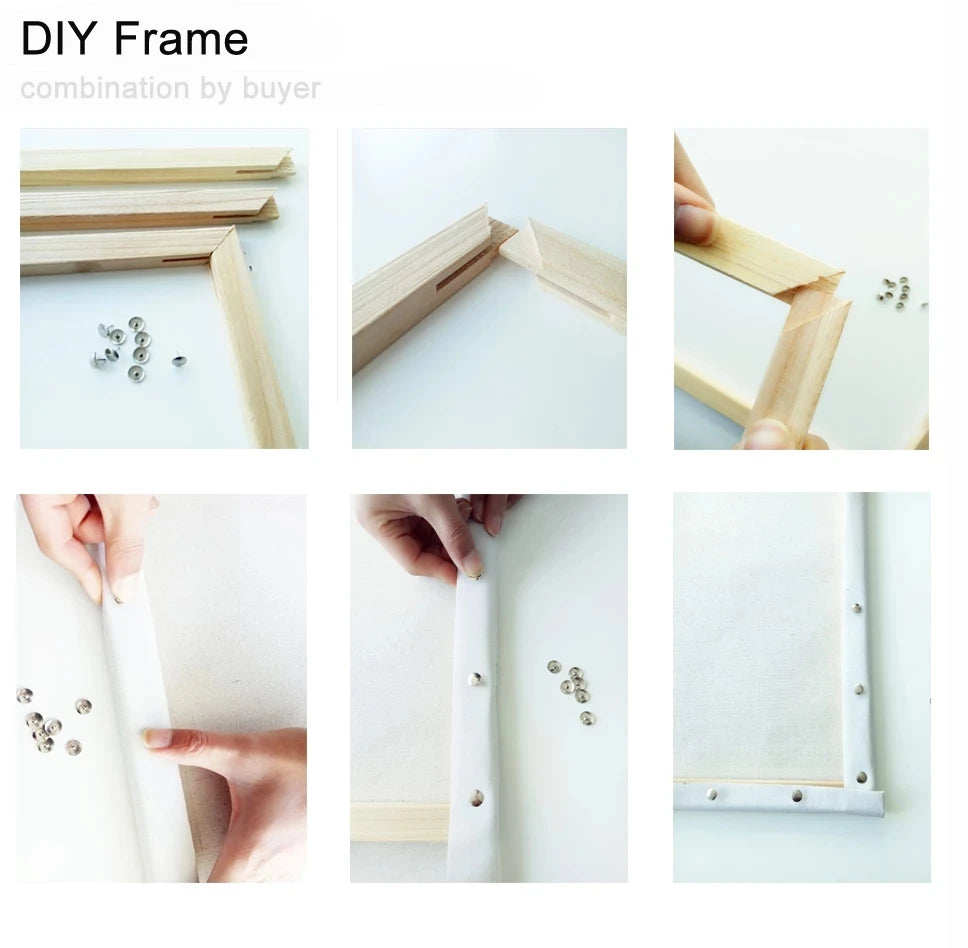 DIY Frame
combination by buyer