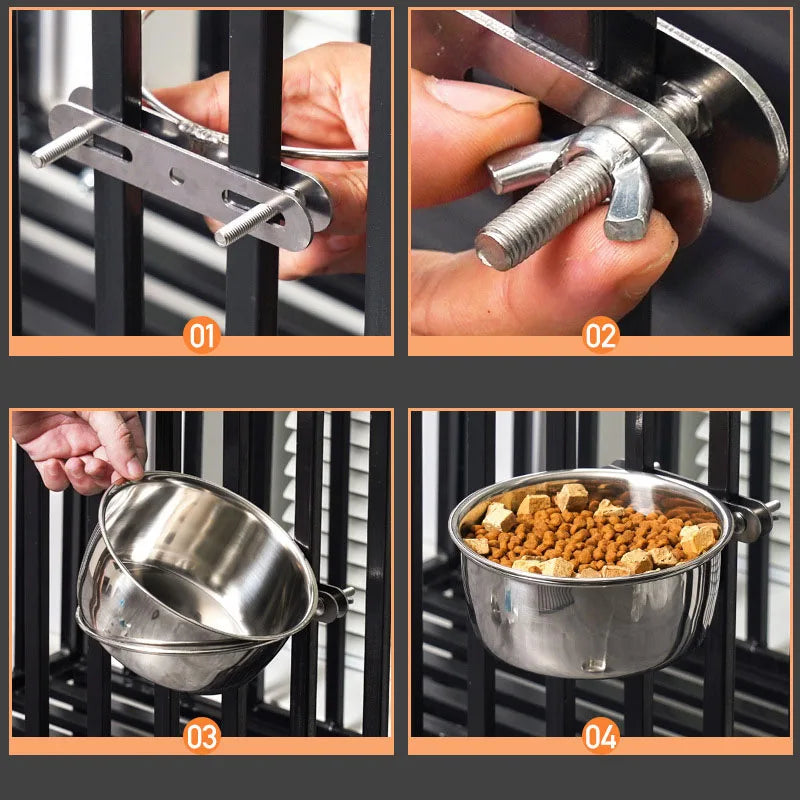 01

02

03

04