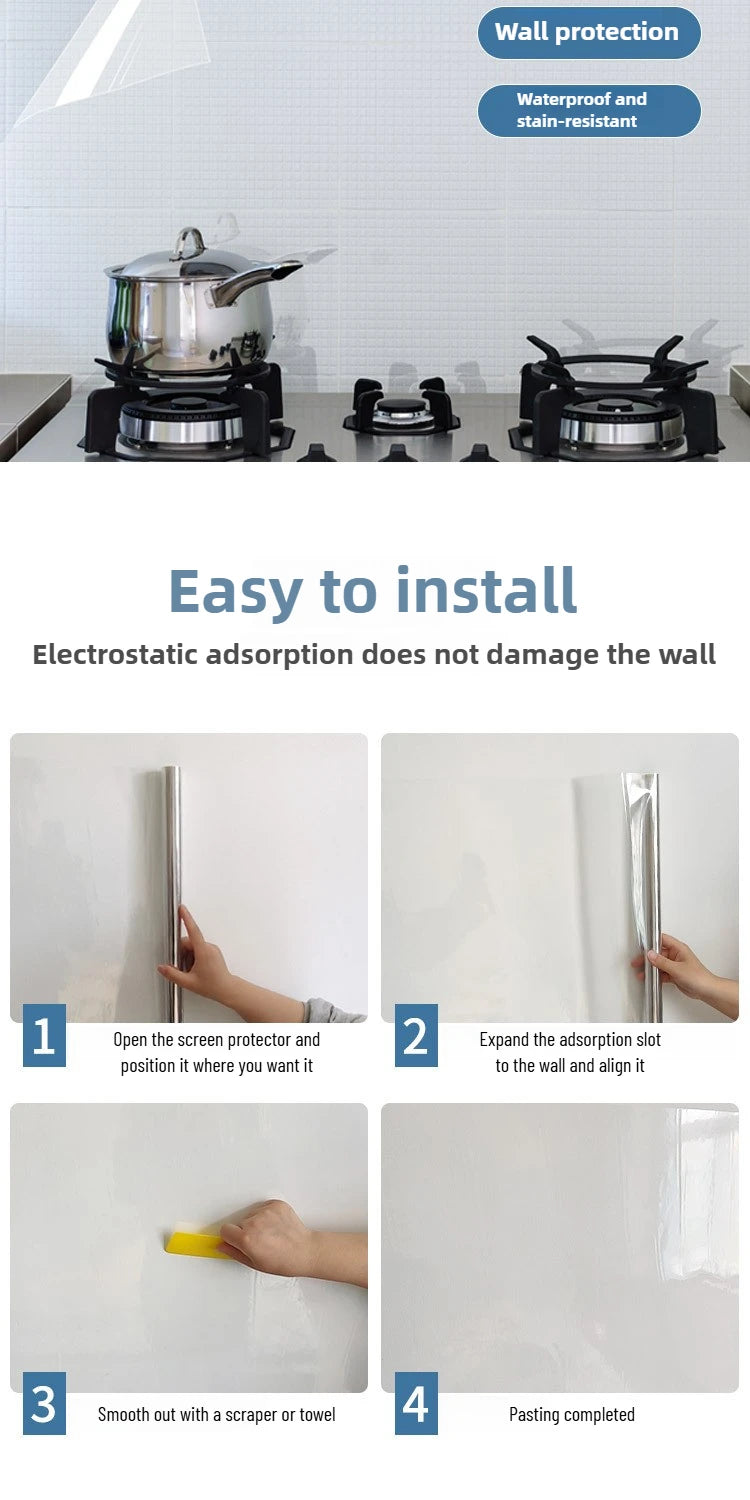 Wall protection

Waterproof and stain-resistant

Easy to install

Electrostatic adsorption does not damage the wall

1

Open the screen protector and position it where you want it

2

Expand the adsorption slot to the wall and align it

3

Smooth out with a scraper or towel

4

Pasting completed