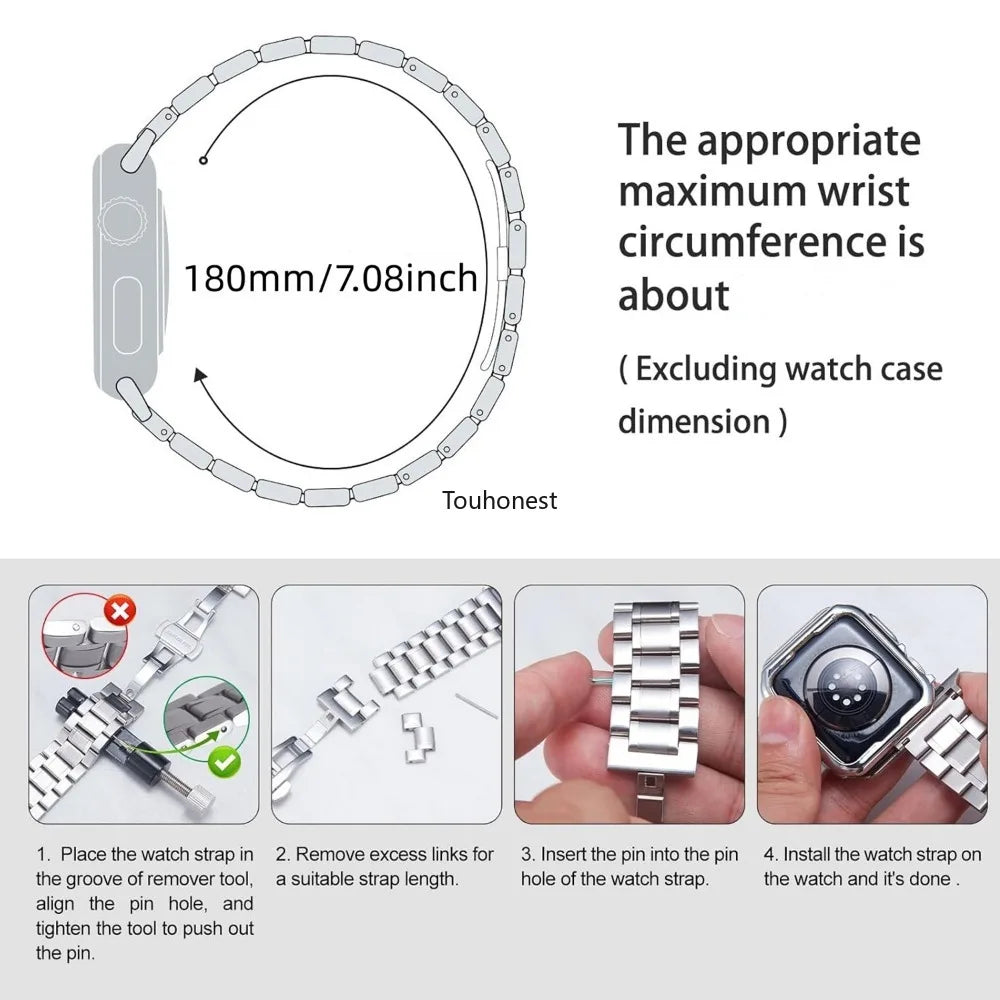 180mm/7.08inch

The appropriate maximum wrist circumference is about

( Excluding watch case dimension )

Touhonest

1. Place the watch strap in the groove of remover tool, align the pin hole, and tighten the tool to push out the pin.

2. Remove excess links for a suitable strap length.

3. Insert the pin into the pin hole of the watch strap.

4. Install the watch strap on the watch and it's done .