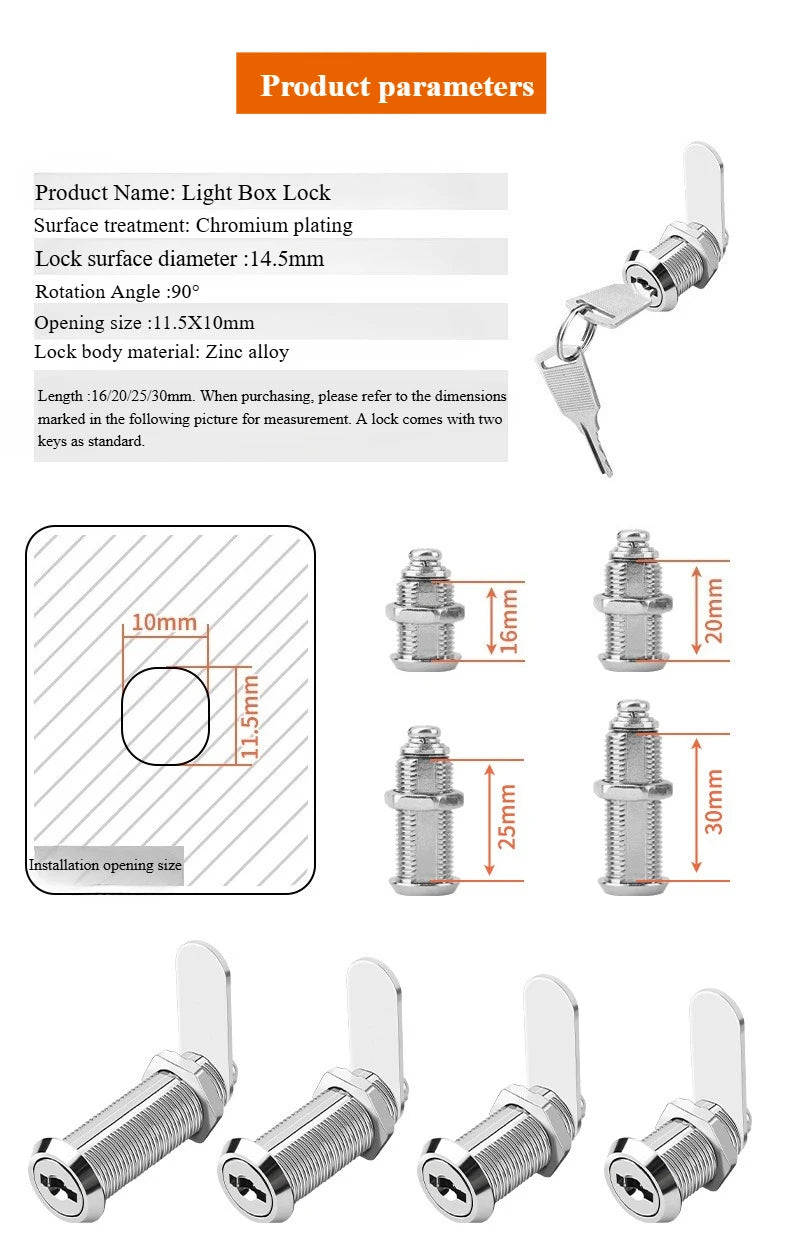 Product parameters

Product Name: Light Box Lock
Surface treatment: Chromium plating
Lock surface diameter :14.5mm
Rotation Angle :90°
Opening size :11.5X10mm
Lock body material: Zinc alloy

Length :16/20/25/30mm. When purchasing, please refer to the dimensions marked in the following picture for measurement. A lock comes with two keys as standard.

10mm
11.5mm
Installation opening size

16mm
20mm
25mm
30mm