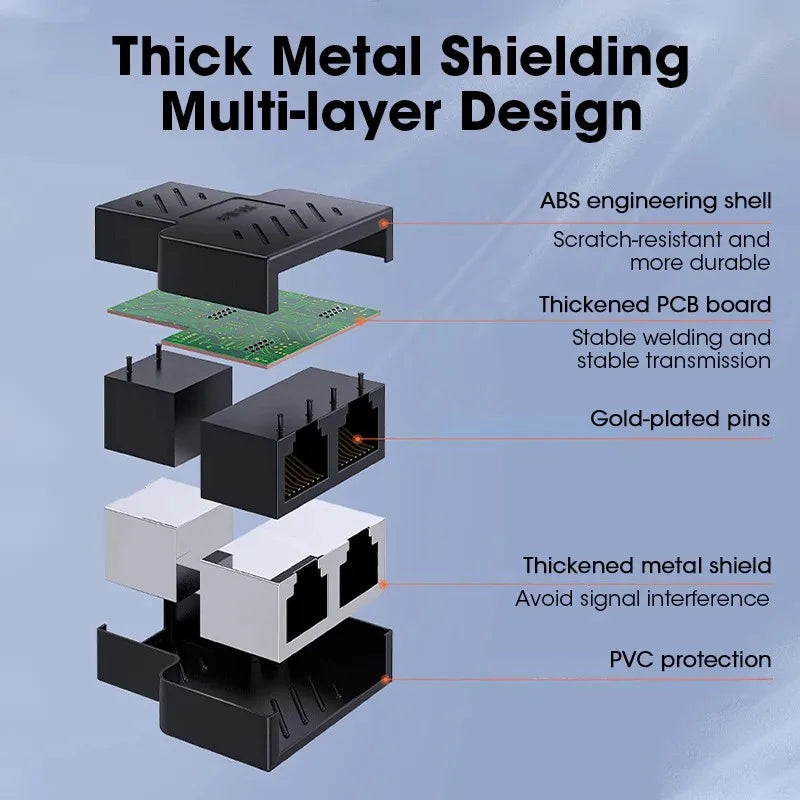 Thick Metal Shielding
Multi-layer Design

ABS engineering shell

Scratch-resistant and more durable

Thickened PCB board

Stable welding and stable transmission

Gold-plated pins

Thickened metal shield

Avoid signal interference

PVC protection