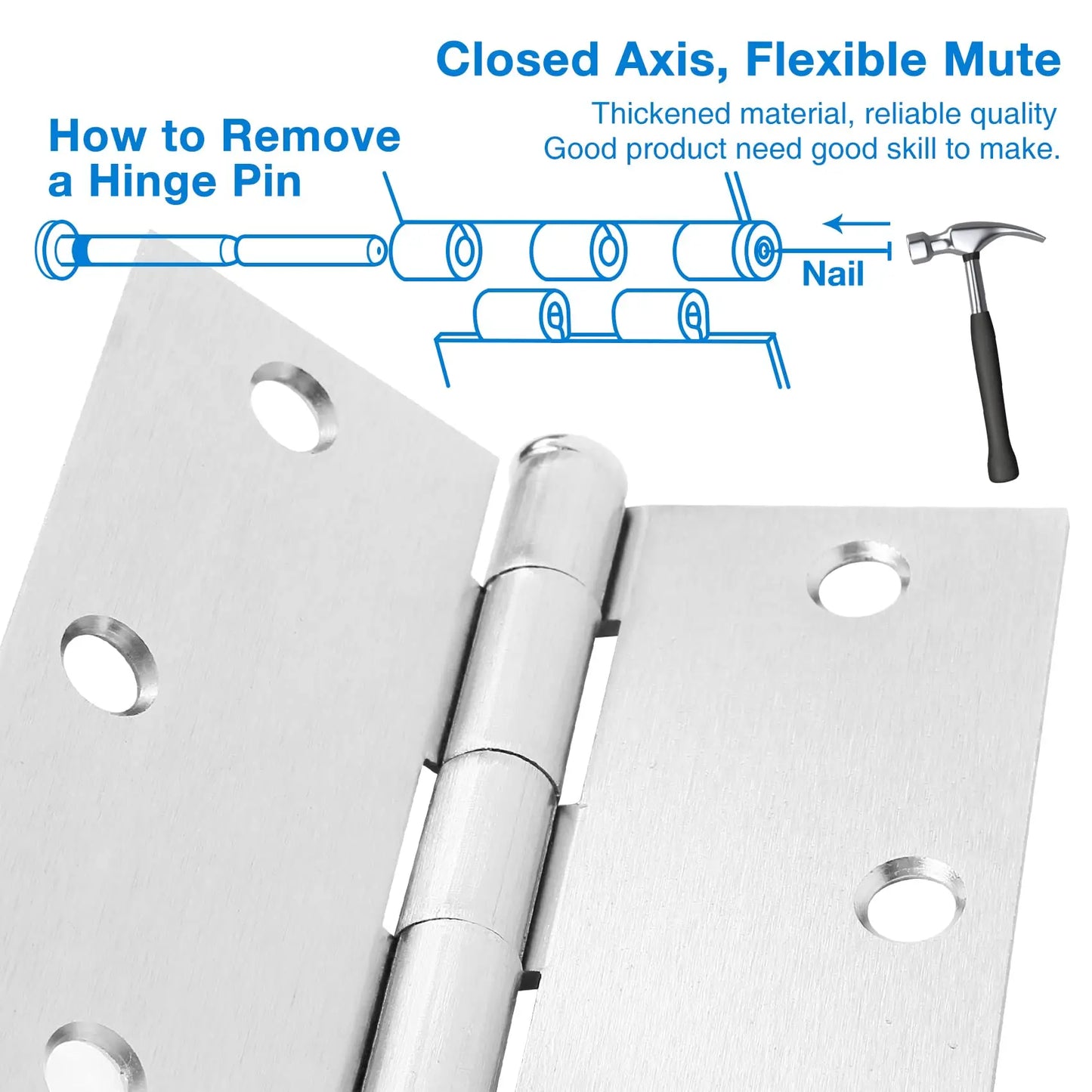 Closed Axis, Flexible Mute

Thickened material, reliable quality
Good product need good skill to make.

How to Remove a Hinge Pin

Nail