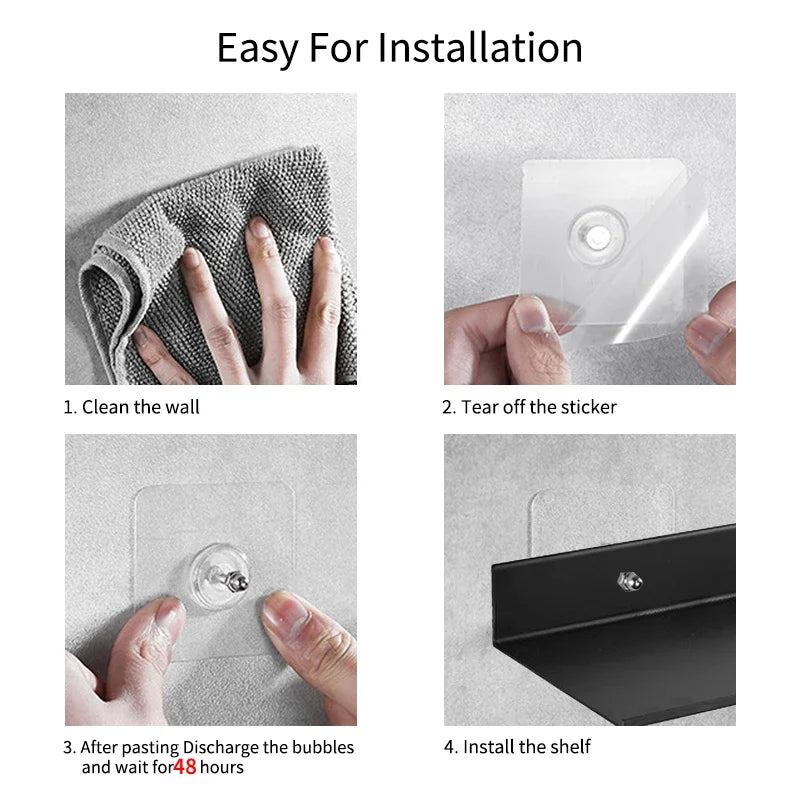 Easy For Installation

1. Clean the wall

2. Tear off the sticker

3. After pasting Discharge the bubbles and wait for48 hours

4. Install the shelf