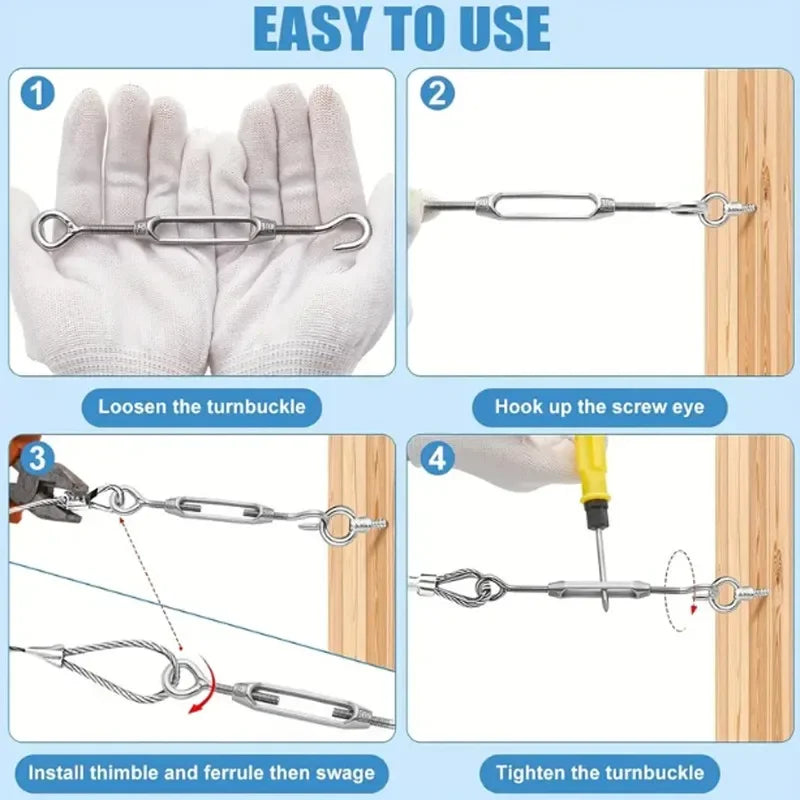 EASY TO USE

1

Loosen the turnbuckle

2

Hook up the screw eye

3

Install thimble and ferrule then swage

4

Tighten the turnbuckle