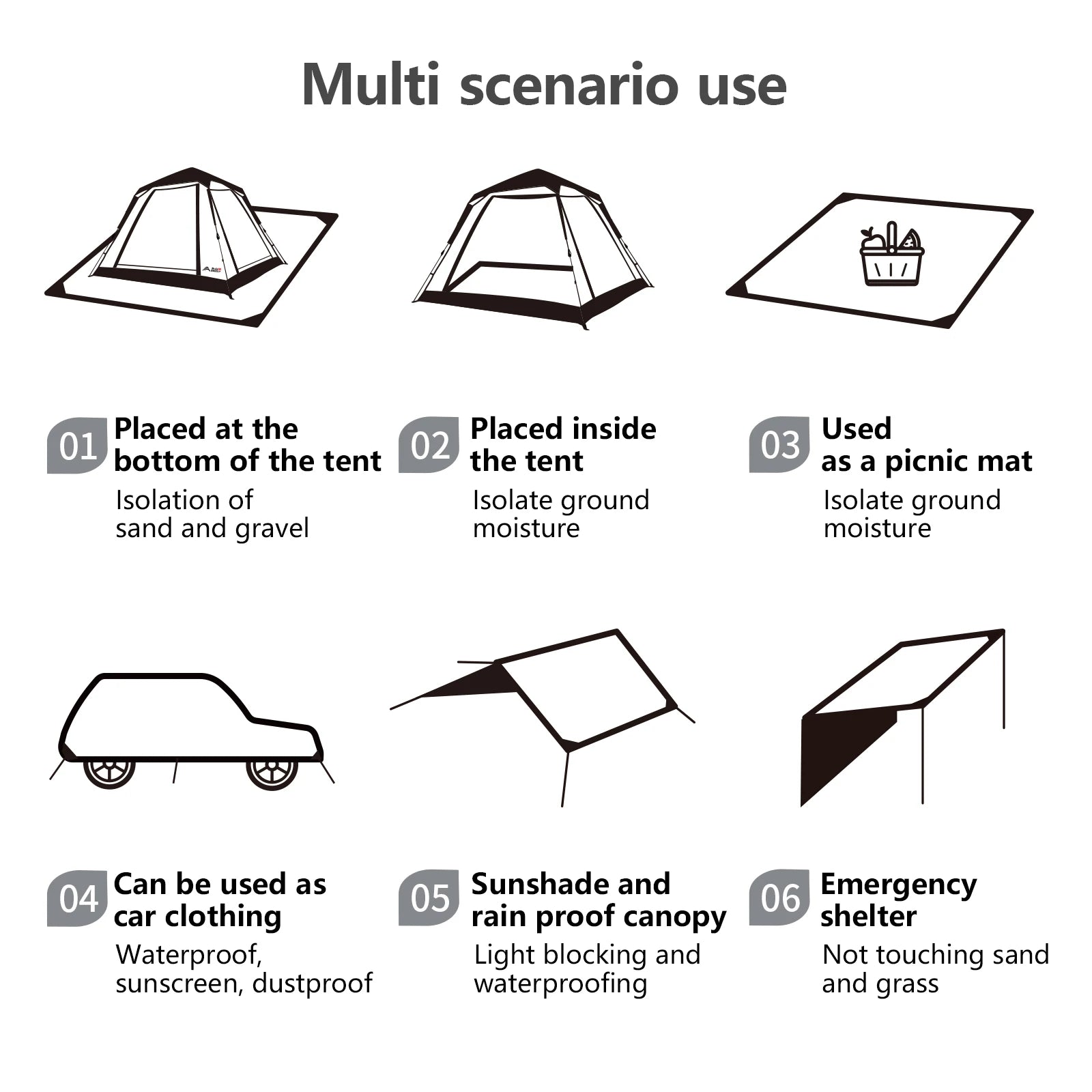 Multi scenario use

01 Placed at the bottom of the tent
Isolation of sand and gravel

02 Placed inside the tent
Isolate ground moisture

03 Used as a picnic mat
Isolate ground moisture

04 Can be used as car clothing
Waterproof, sunscreen, dustproof

05 Sunshade and rain proof canopy
Light blocking and waterproofing

06 Emergency shelter
Not touching sand and grass