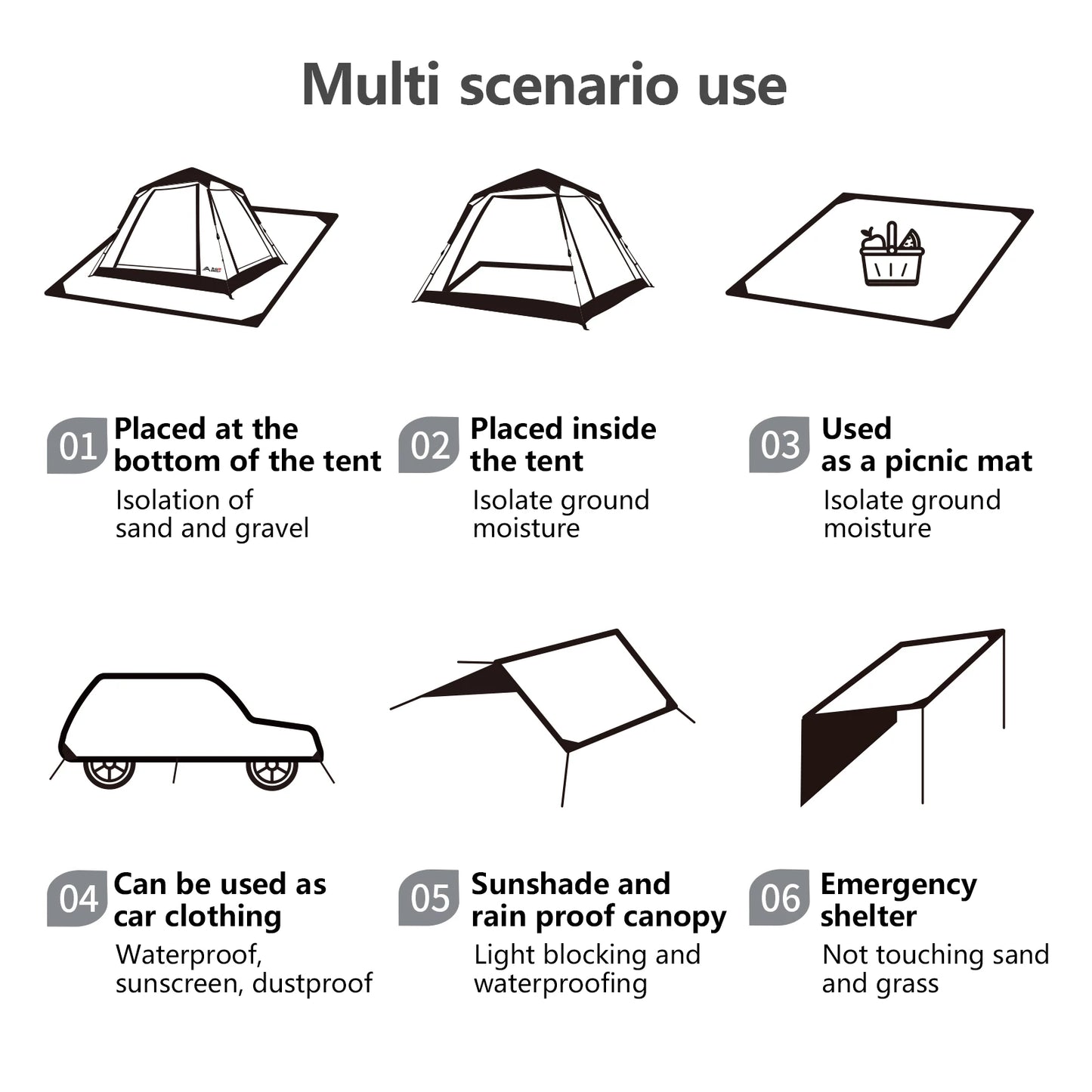 Multi scenario use

01 Placed at the bottom of the tent
Isolation of sand and gravel

02 Placed inside the tent
Isolate ground moisture

03 Used as a picnic mat
Isolate ground moisture

04 Can be used as car clothing
Waterproof, sunscreen, dustproof

05 Sunshade and rain proof canopy
Light blocking and waterproofing

06 Emergency shelter
Not touching sand and grass