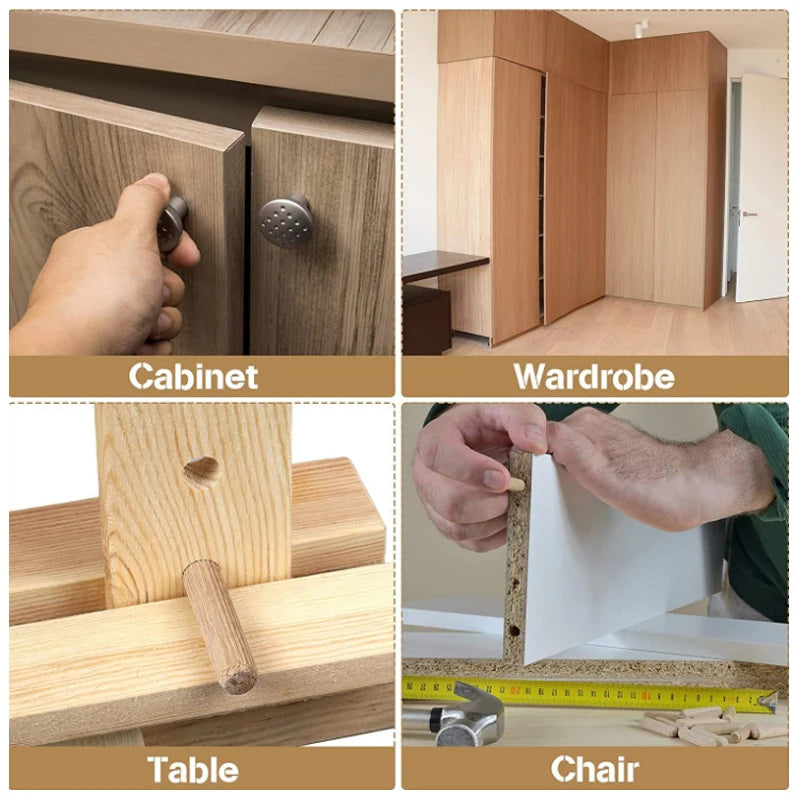 Cabinet

Wardrobe

Table

Chair