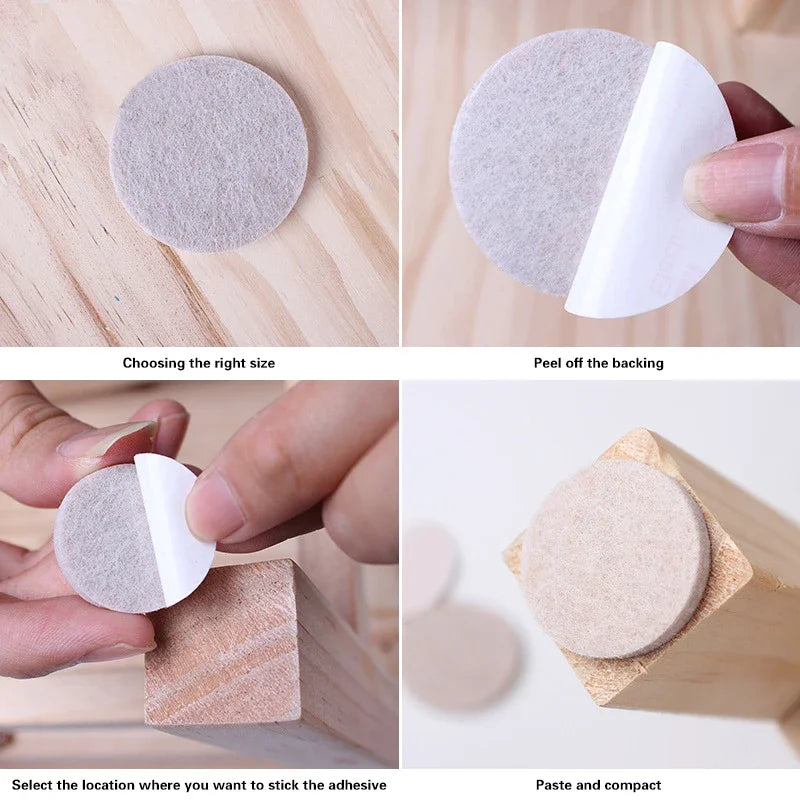 Choosing the right size

Peel off the backing

Select the location where you want to stick the adhesive

Paste and compact