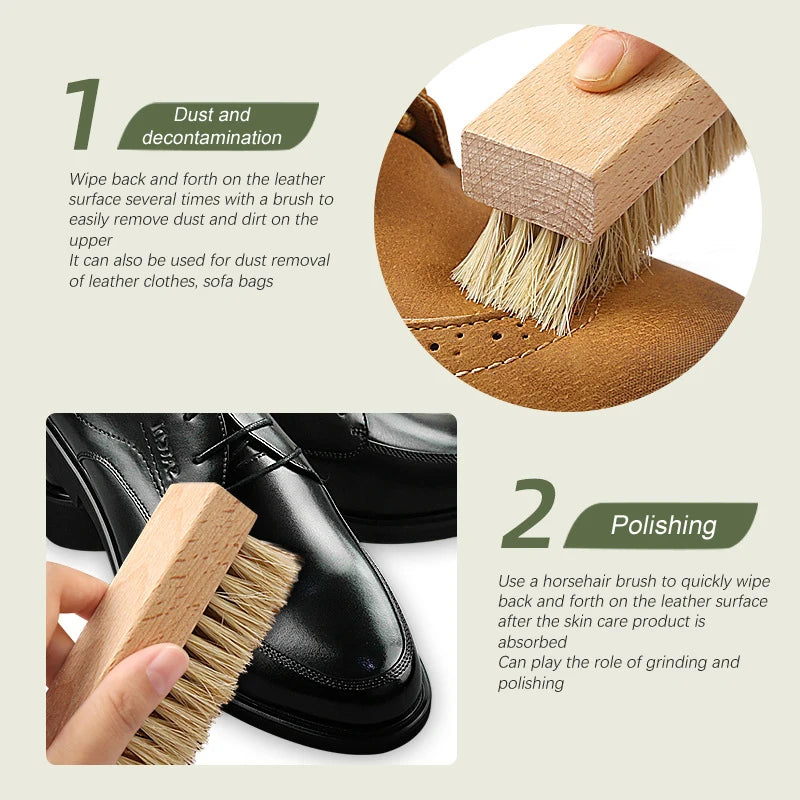 1 Dust and decontamination

Wipe back and forth on the leather surface several times with a brush to easily remove dust and dirt on the upper
It can also be used for dust removal of leather clothes, sofa bags

2 Polishing

Use a horsehair brush to quickly wipe back and forth on the leather surface after the skin care product is absorbed
Can play the role of grinding and polishing