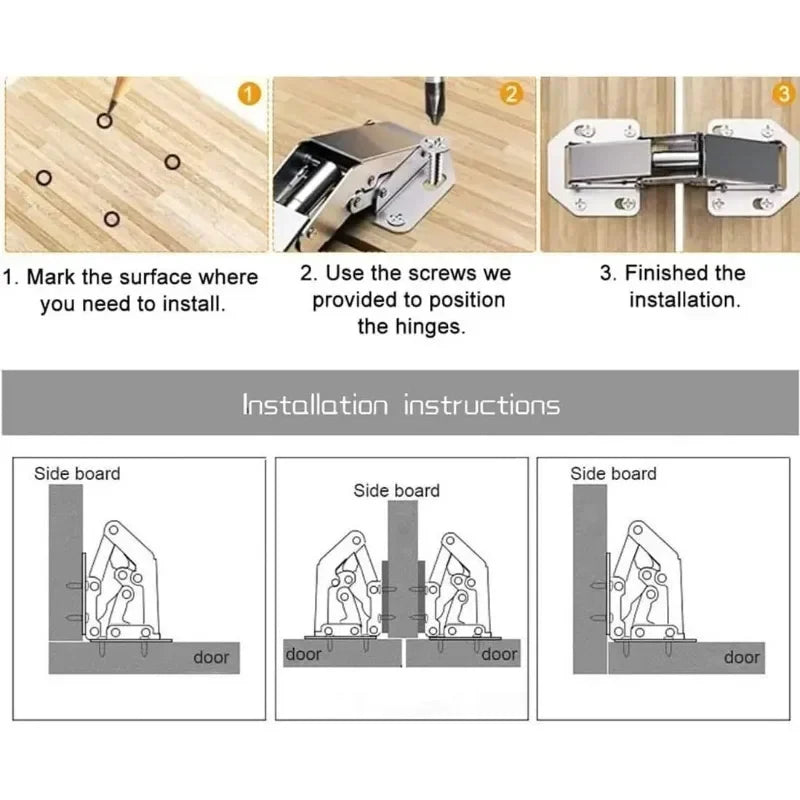 1

2

3

1. Mark the surface where you need to install.

2. Use the screws we provided to position the hinges.

3. Finished the installation.

Installation instructions

Side board

door

Side board

door

door

Side board

door