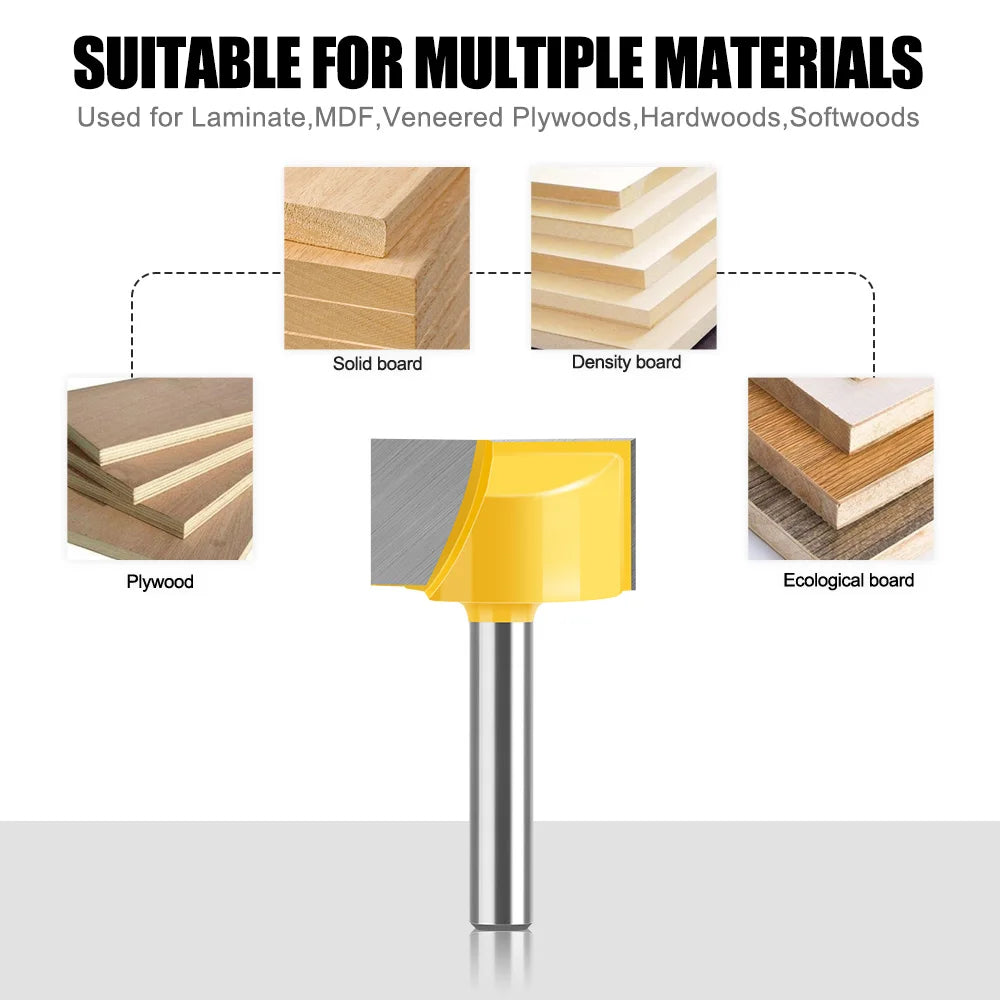 SUITABLE FOR MULTIPLE MATERIALS
Used for Laminate,MDF,Veneered Plywoods,Hardwoods,Softwoods

Solid board

Density board

Plywood

Ecological board