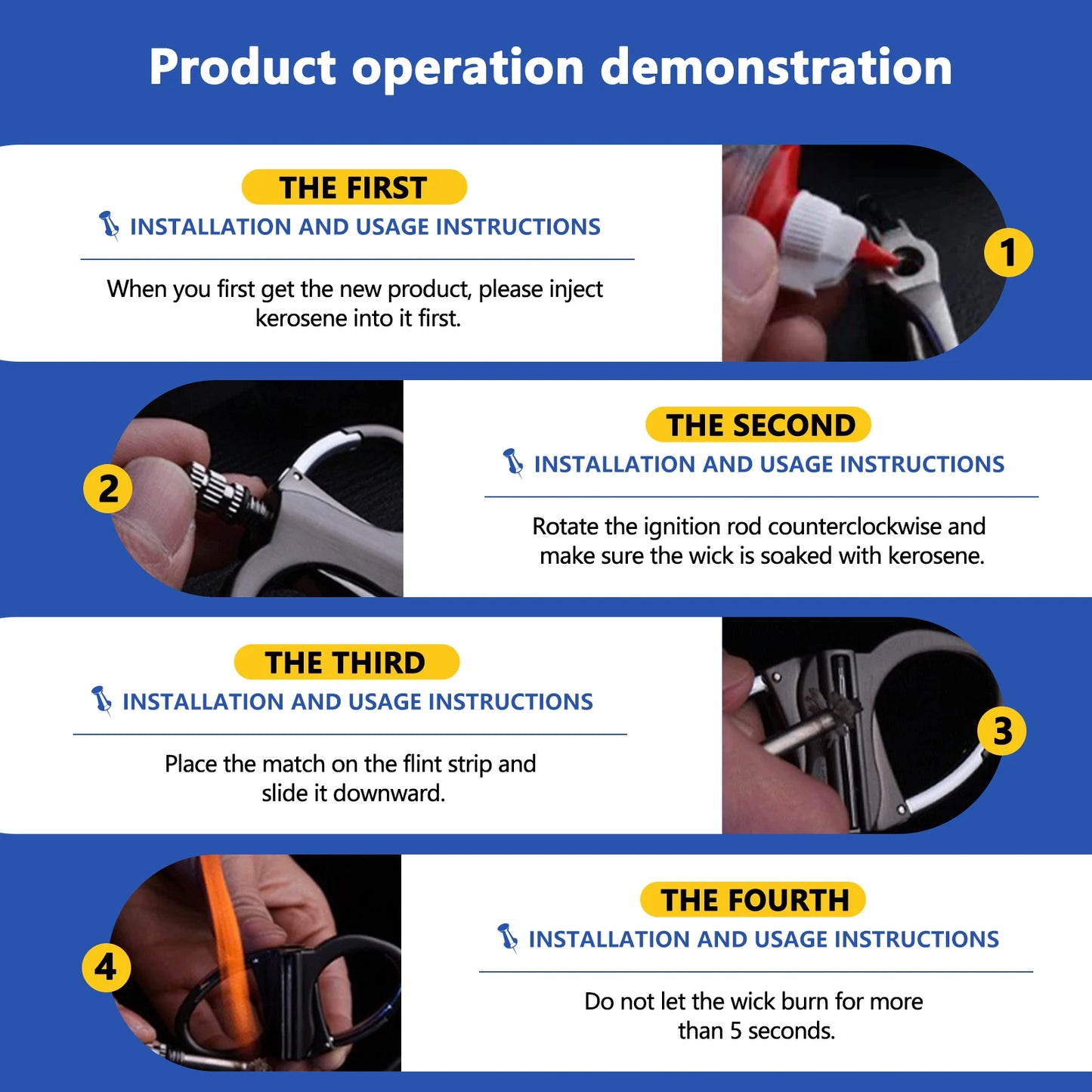 Product operation demonstration

THE FIRST
INSTALLATION AND USAGE INSTRUCTIONS

When you first get the new product, please inject kerosene into it first.

1

2

THE SECOND
INSTALLATION AND USAGE INSTRUCTIONS

Rotate the ignition rod counterclockwise and make sure the wick is soaked with kerosene.

THE THIRD
INSTALLATION AND USAGE INSTRUCTIONS

Place the match on the flint strip and slide it downward.

3

4

THE FOURTH
INSTALLATION AND USAGE INSTRUCTIONS

Do not let the wick burn for more than 5 seconds.