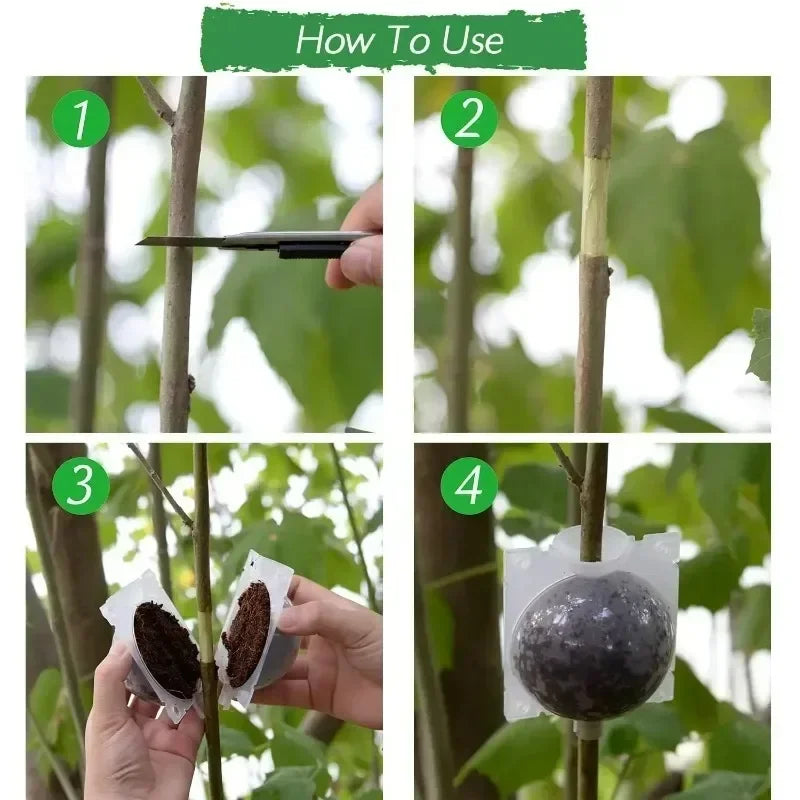 How To Use

1

2

3

4