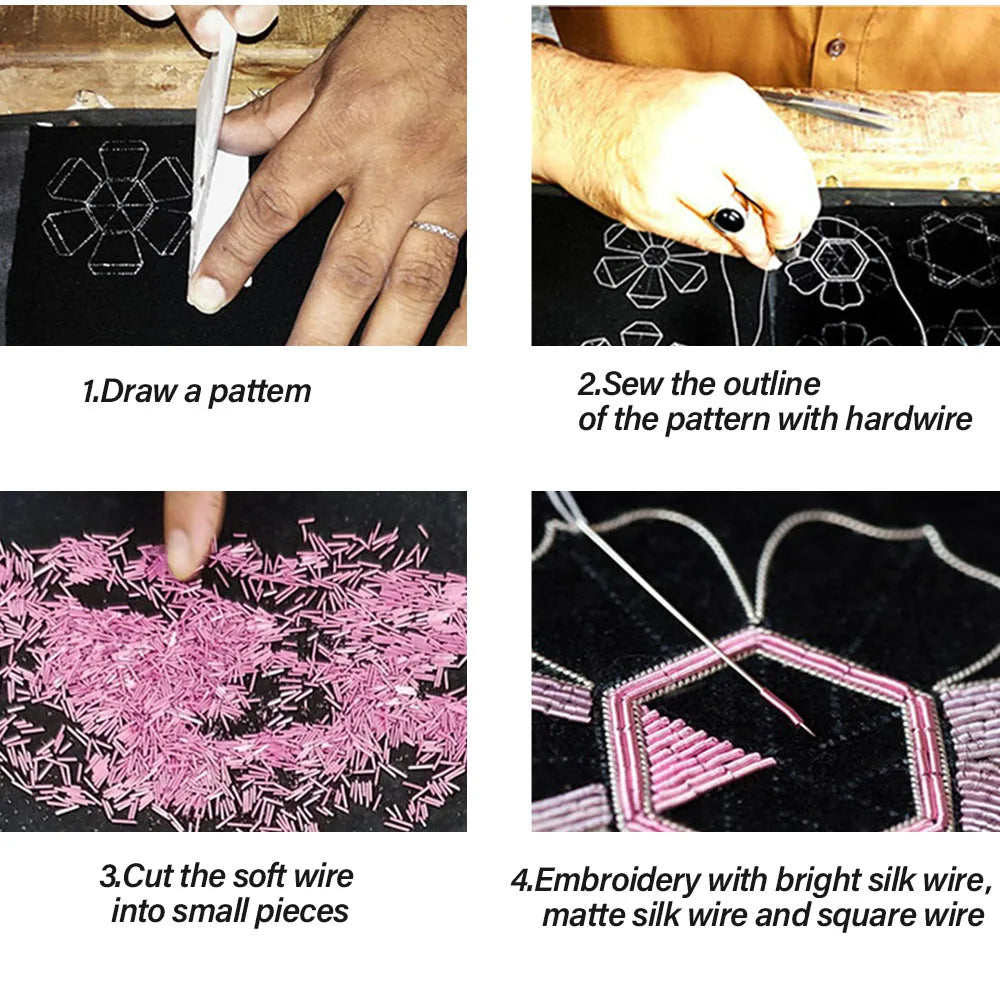 1.Draw a pattem

2.Sew the outline of the pattern with hardwire

3.Cut the soft wire into small pieces

4.Embroidery with bright silk wire, matte silk wire and square wire