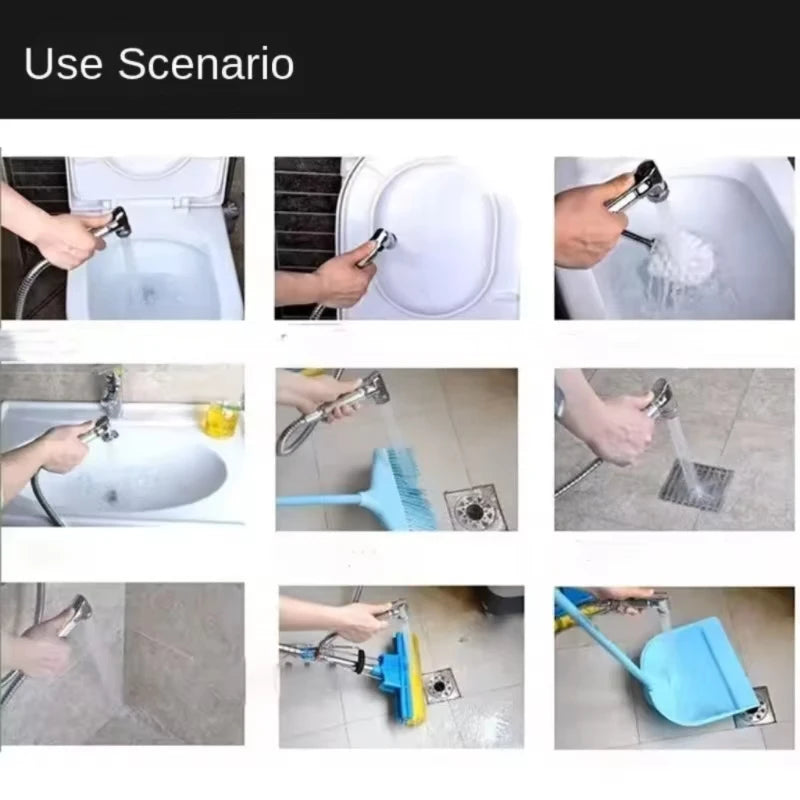 Use Scenario