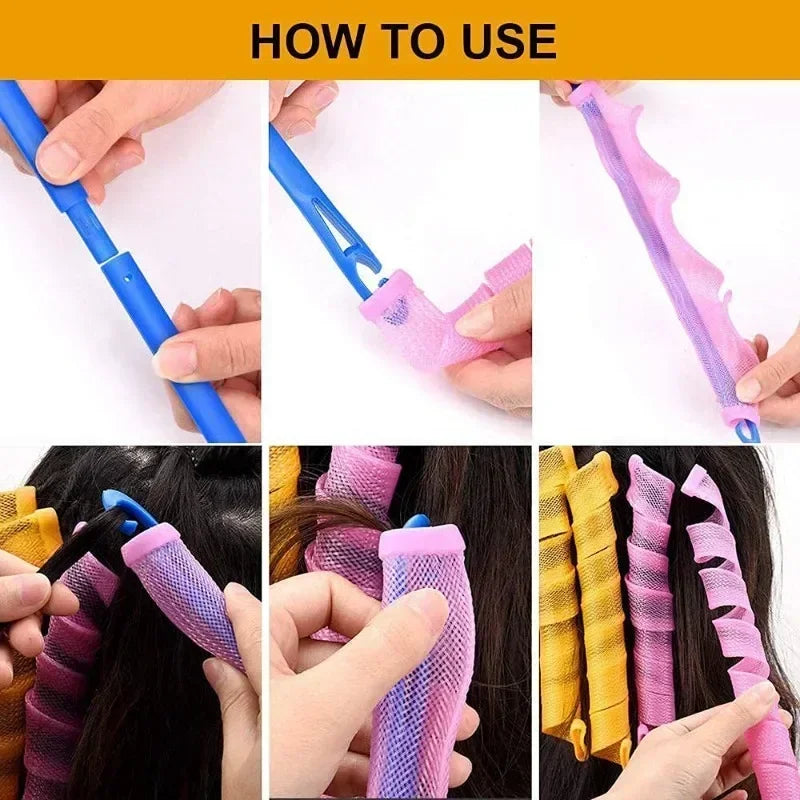 HOW TO USE