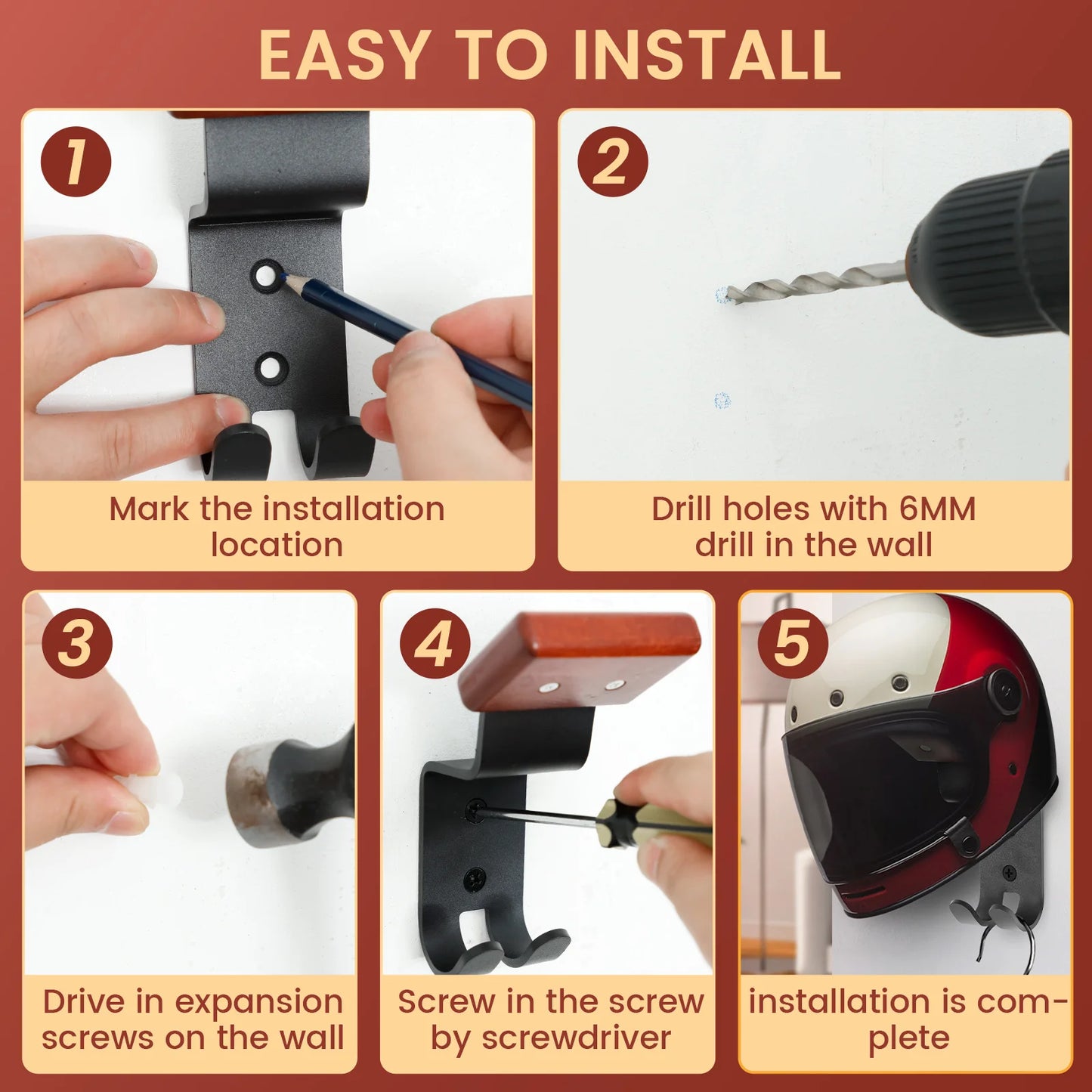 EASY TO INSTALL

1

Mark the installation location

2

Drill holes with 6MM drill in the wall

3

Drive in expansion screws on the wall

4

Screw in the screw by screwdriver

5

installation is complete