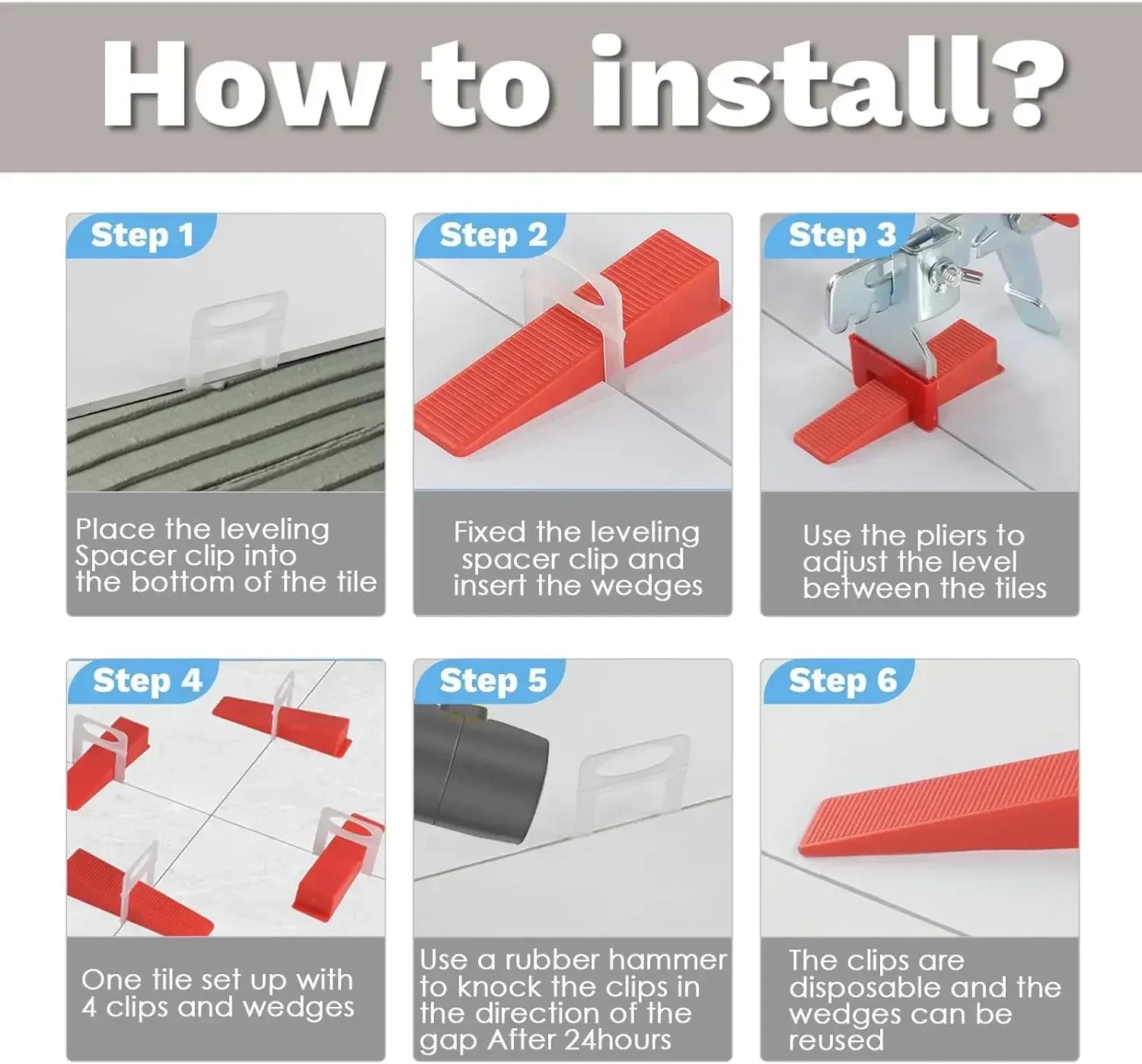 How to install?

Step 1

Place the leveling Spacer clip into the bottom of the tile

Step 2

Fixed the leveling spacer clip and insert the wedges

Step 3

Use the pliers to adjust the level between the tiles

Step 4

One tile set up with 4 clips and wedges

Step 5

Use a rubber hammer to knock the clips in the direction of the gap After 24hours

Step 6

The clips are disposable and the wedges can be reused