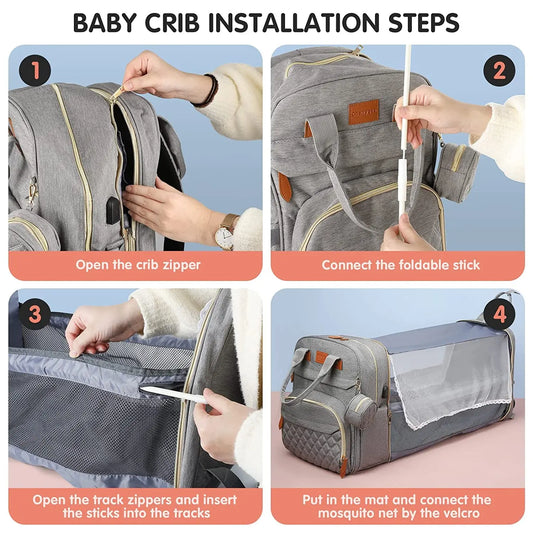 BABY CRIB INSTALLATION STEPS

1

Open the crib zipper

2

Connect the foldable stick

3

Open the track zippers and insert the sticks into the tracks

4

Put in the mat and connect the mosquito net by the velcro