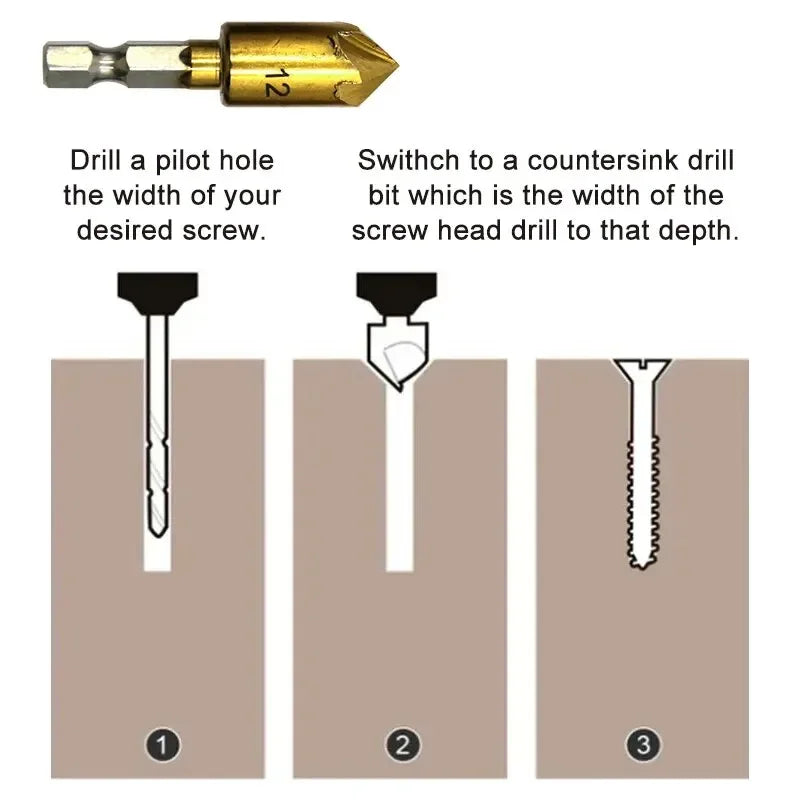 12

Drill a pilot hole the width of your desired screw.

Swithch to a countersink drill bit which is the width of the screw head drill to that depth.

1

2

3