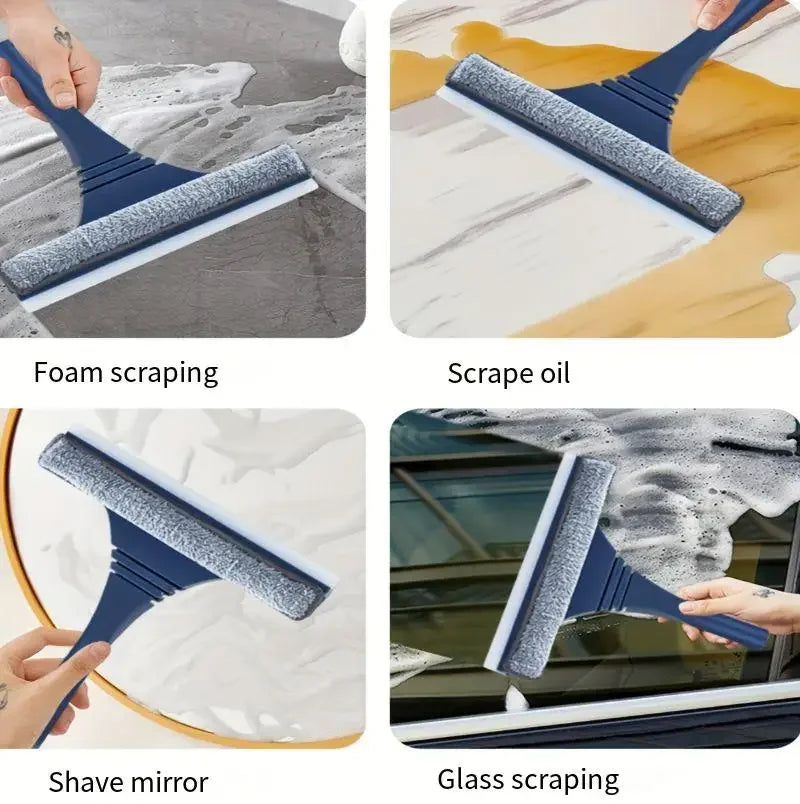 Foam scraping

Scrape oil

Shave mirror

Glass scraping