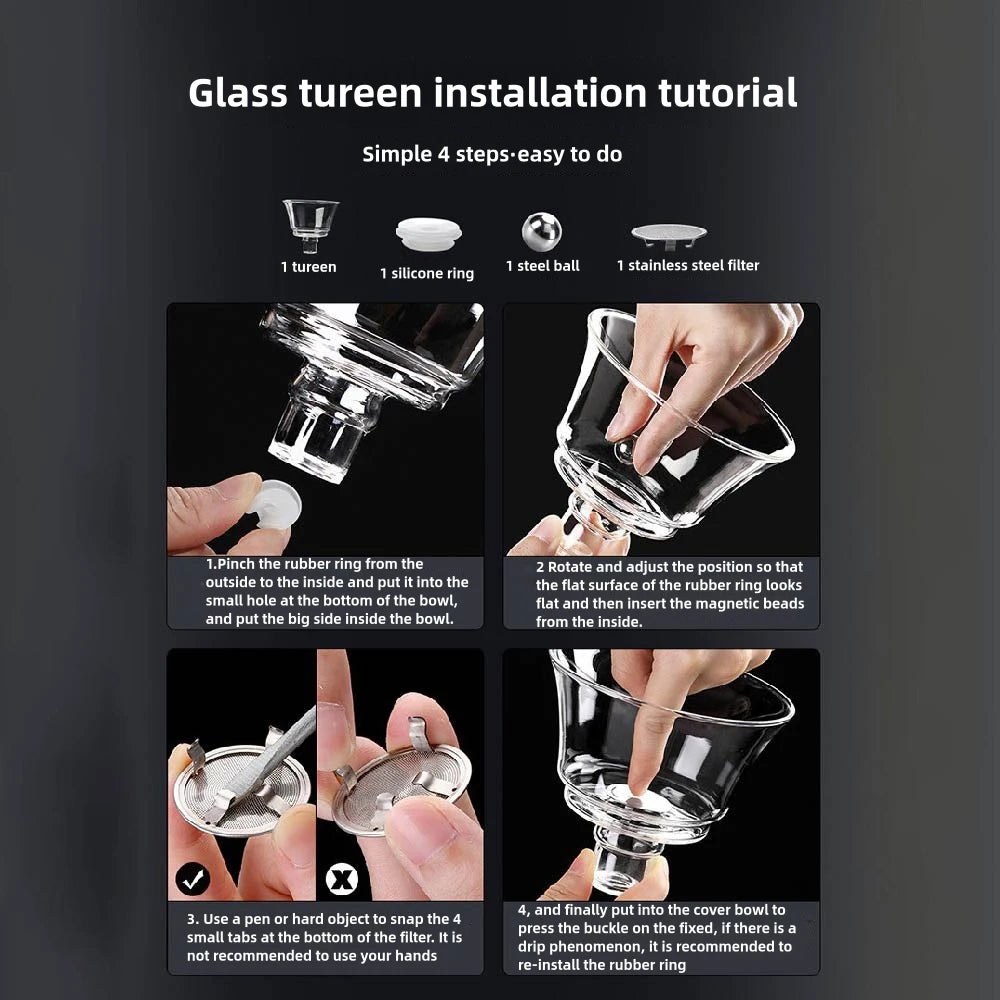 Glass tureen installation tutorial

Simple 4 steps·easy to do

1 tureen

1 silicone ring

1 steel ball

1 stainless steel filter

1.Pinch the rubber ring from the outside to the inside and put it into the small hole at the bottom of the bowl, and put the big side inside the bowl.

2 Rotate and adjust the position so that the flat surface of the rubber ring looks flat and then insert the magnetic beads from the inside.

3. Use a pen or hard object to snap the 4 small tabs at the bottom of the filter. It is not recommended to use your hands

4, and finally put into the cover bowl to press the buckle on the fixed, if there is a drip phenomenon, it is recommended to re-install the rubber ring