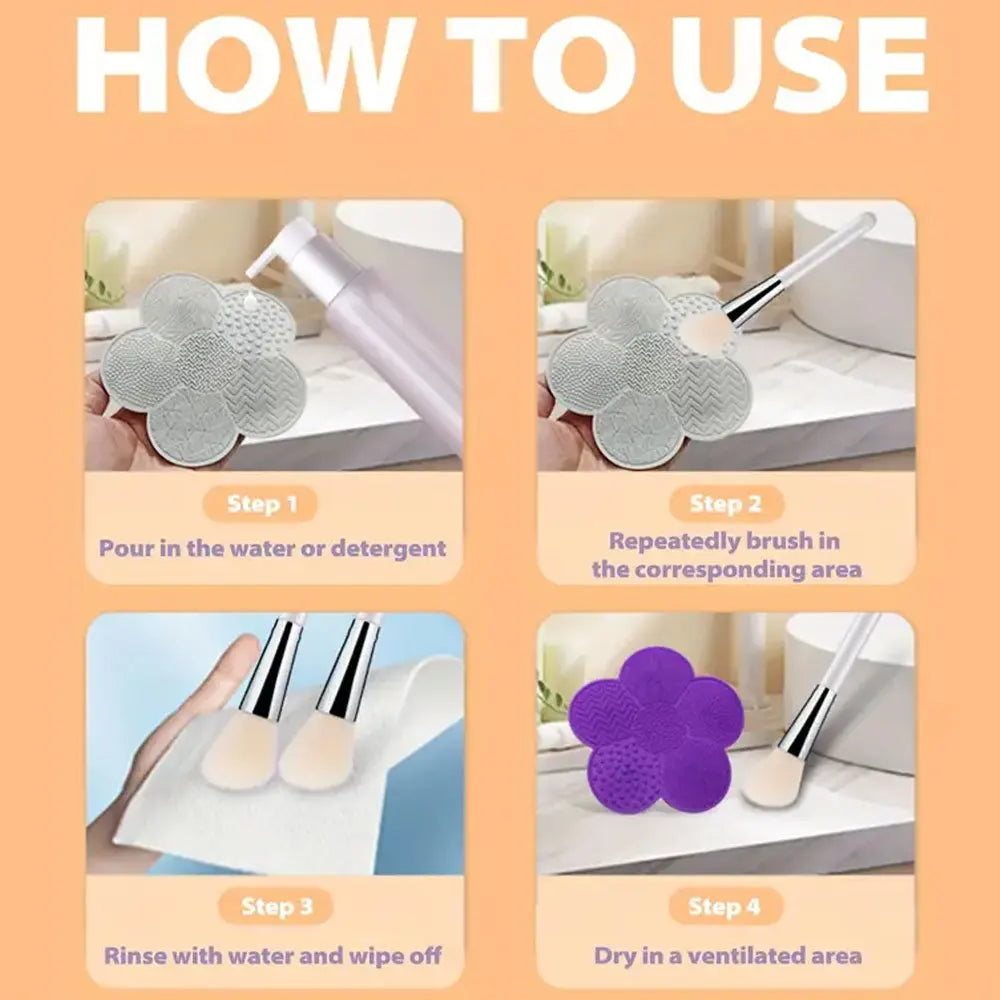 HOW TO USE

Step 1
Pour in the water or detergent

Step 2
Repeatedly brush in the corresponding area

Step 3
Rinse with water and wipe off

Step 4
Dry in a ventilated area