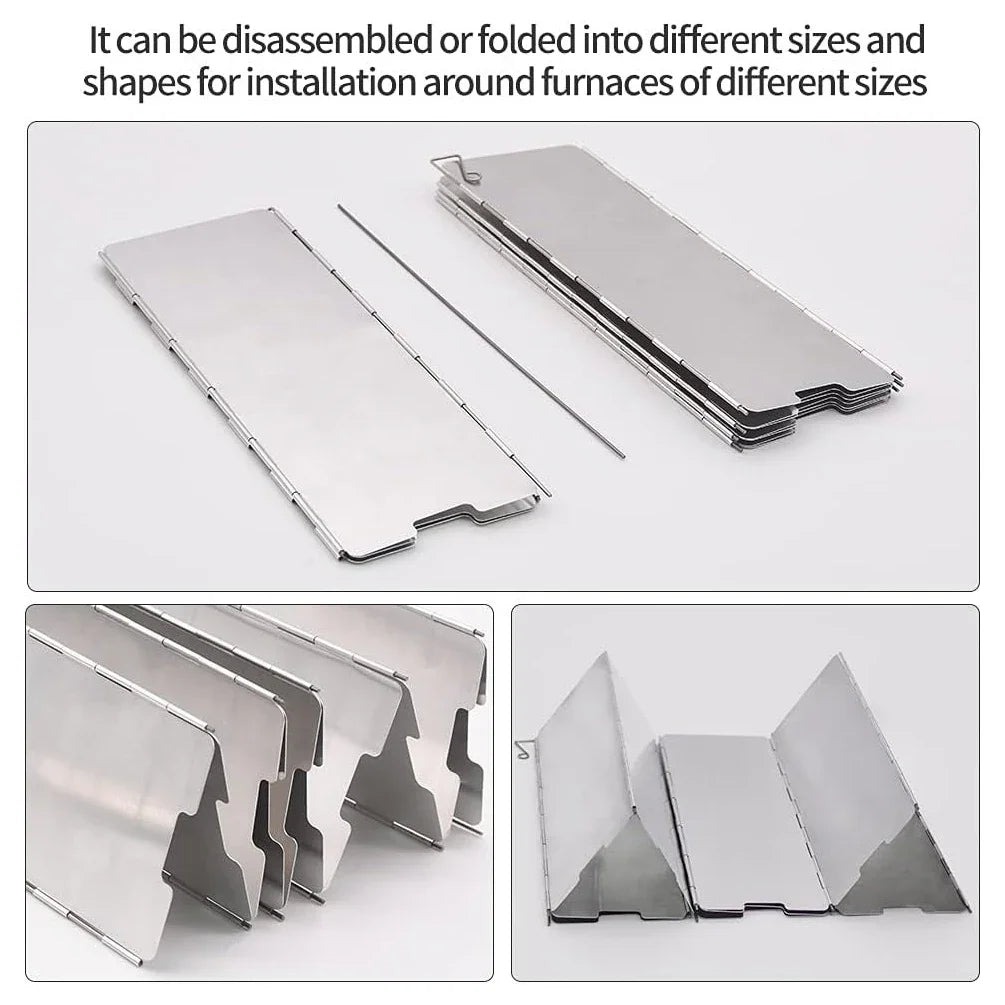 It can be disassembled or folded into different sizes and shapes for installation around furnaces of different sizes